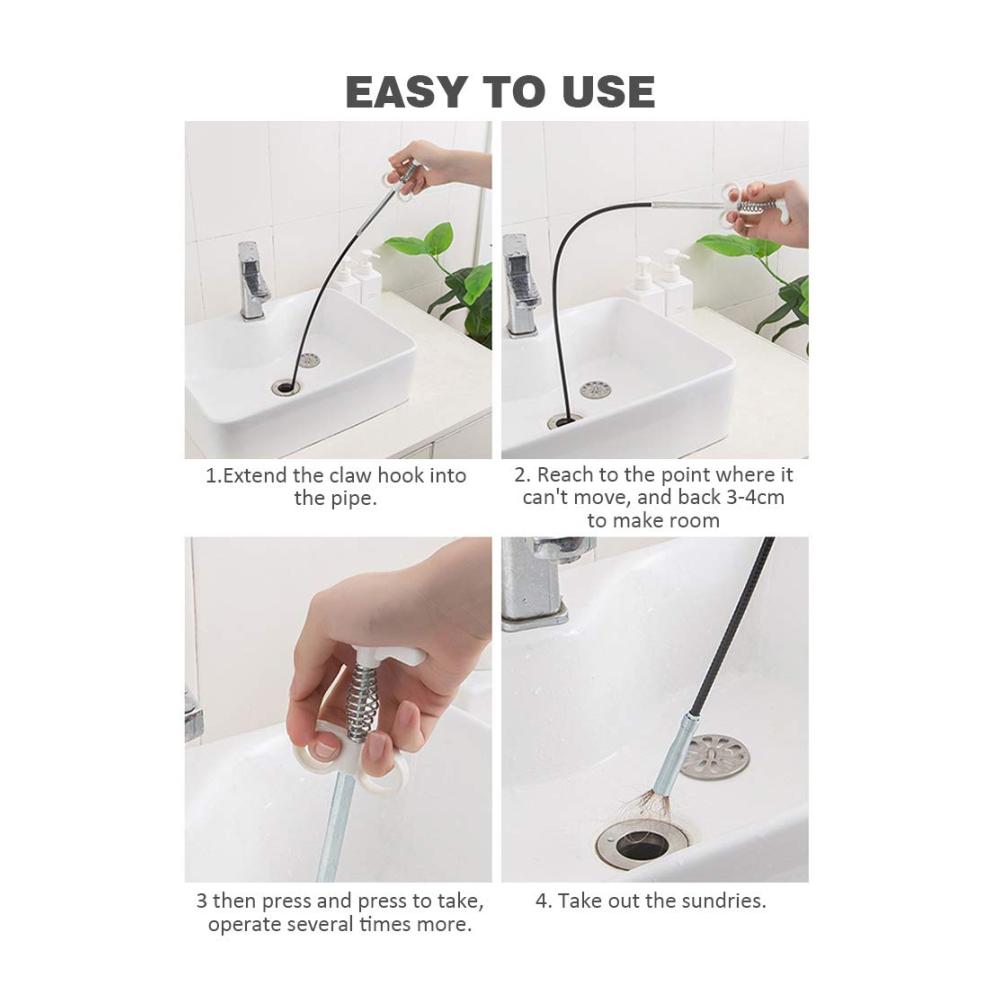 EASY TO USE

1.Extend the claw hook into the pipe.

2. Reach to the point where it can't move, and back 3-4cm to make room

3 then press and press to take, operate several times more.

4. Take out the sundries.