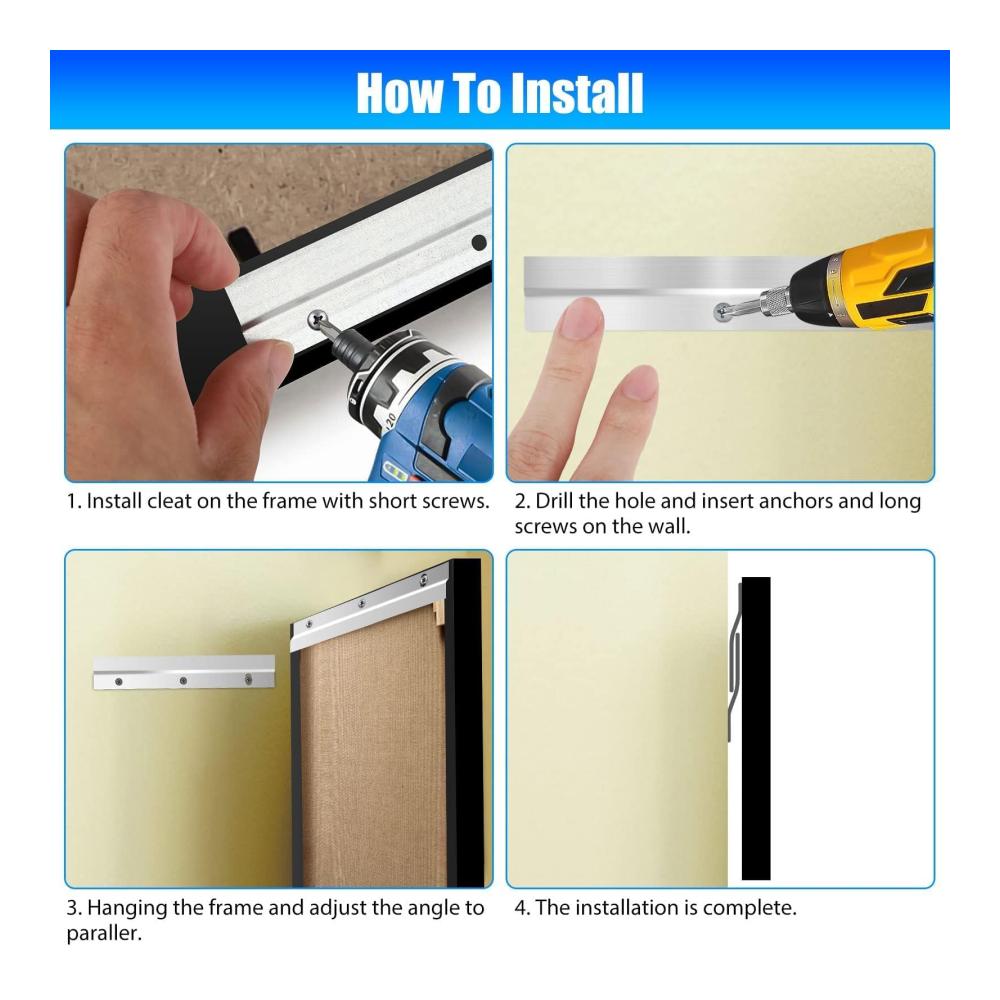 How To Install

1. Install cleat on the frame with short screws.

2. Drill the hole and insert anchors and long screws on the wall.

3. Hanging the frame and adjust the angle to paraller.

4. The installation is complete.