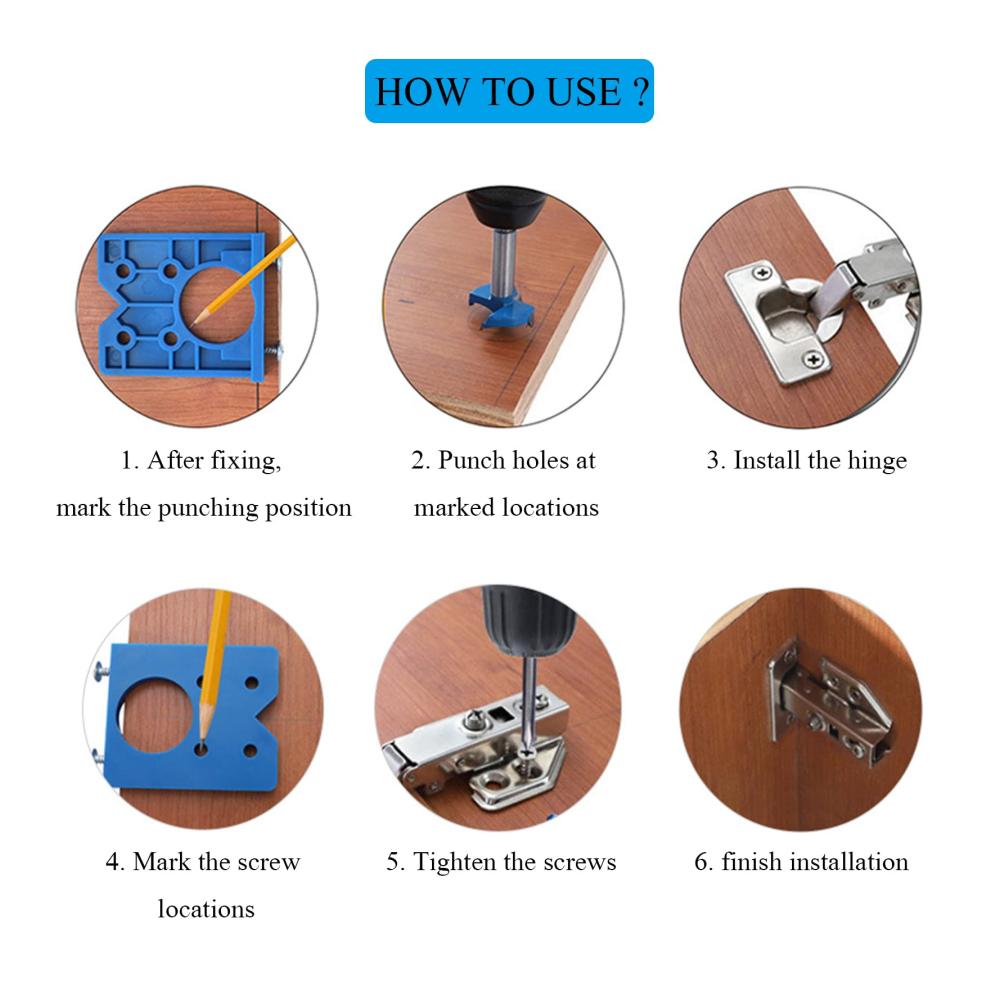 HOW TO USE ?

1. After fixing, mark the punching position

2. Punch holes at marked locations

3. Install the hinge

4. Mark the screw locations

5. Tighten the screws

6. finish installation