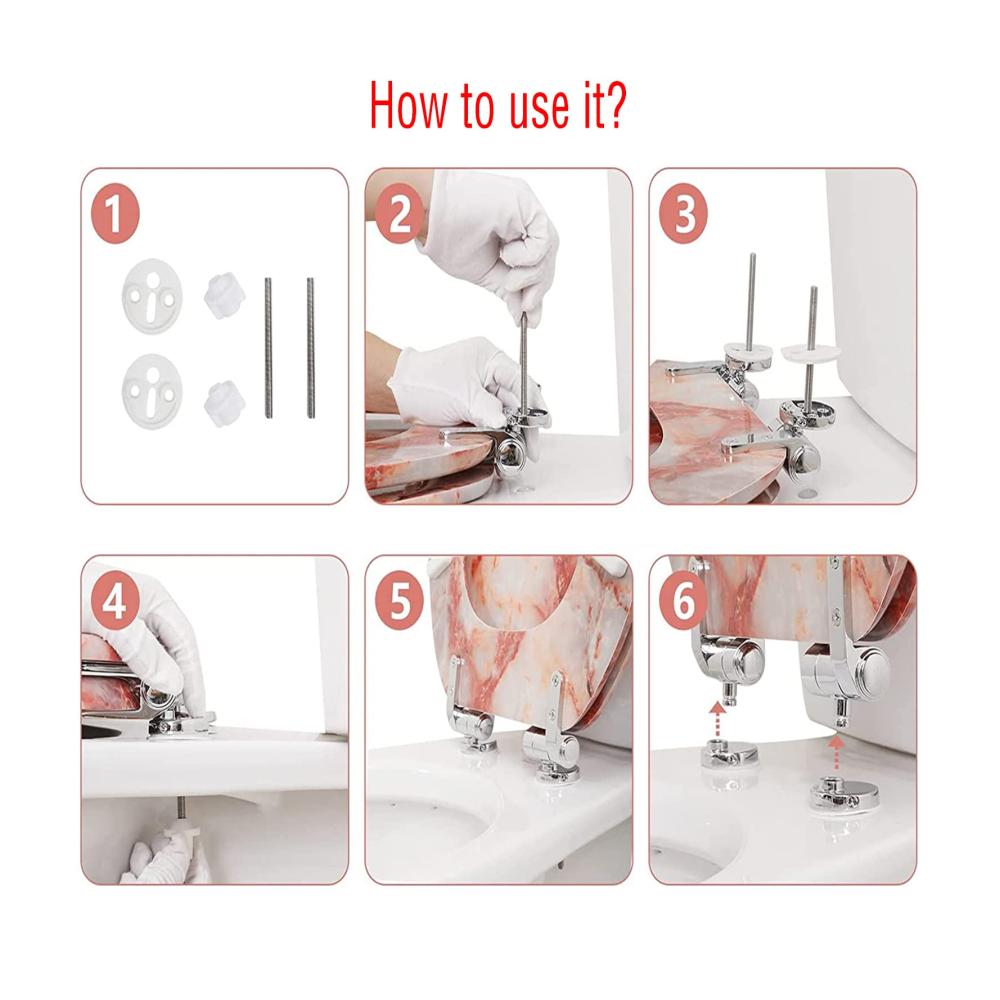 How to use it?

1

2

3

4

5

6