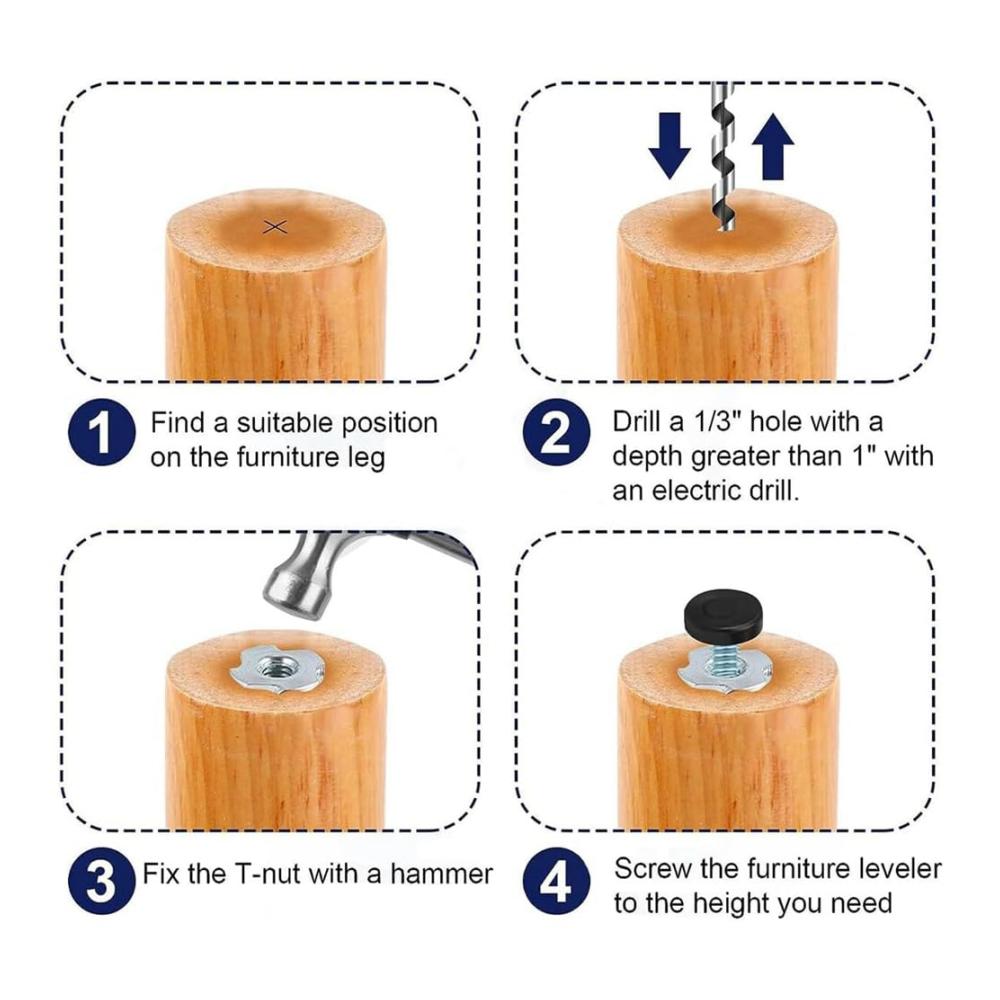 1 Find a suitable position on the furniture leg

2 Drill a 1/3" hole with a depth greater than 1" with an electric drill.

3 Fix the T-nut with a hammer

4 Screw the furniture leveler to the height you need