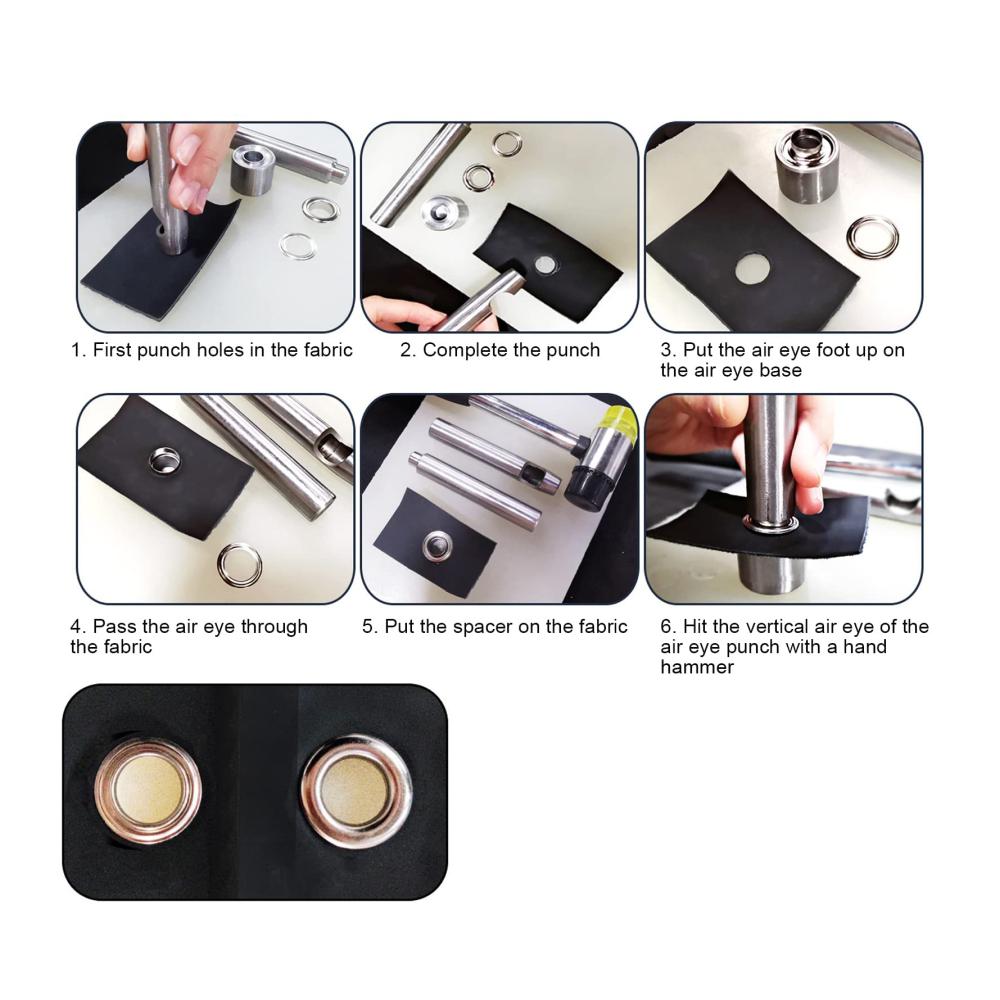 1. First punch holes in the fabric

2. Complete the punch

3. Put the air eye foot up on the air eye base

4. Pass the air eye through the fabric

5. Put the spacer on the fabric

6. Hit the vertical air eye of the air eye punch with a hand hammer