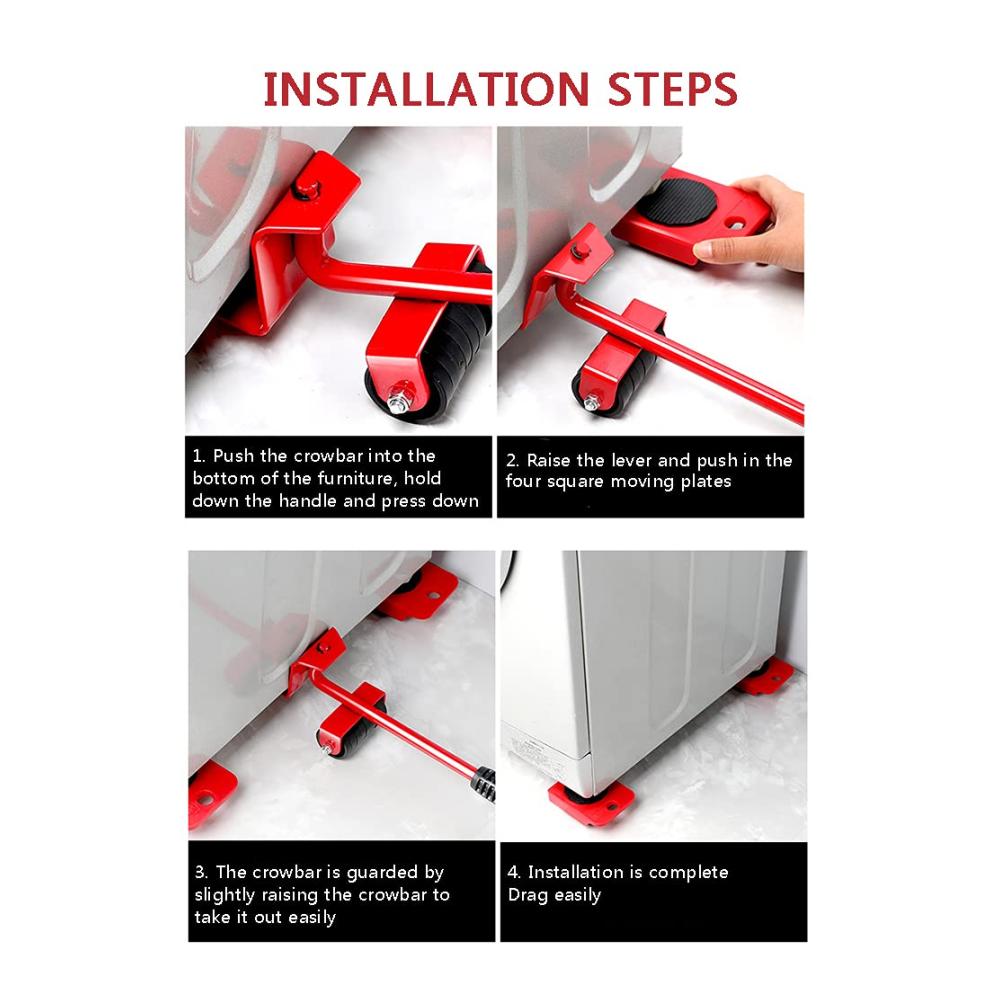 INSTALLATION STEPS

1. Push the crowbar into the bottom of the furniture, hold down the handle and press down

2. Raise the lever and push in the four square moving plates

3. The crowbar is guarded by slightly raising the crowbar to take it out easily

4. Installation is complete
Drag easily