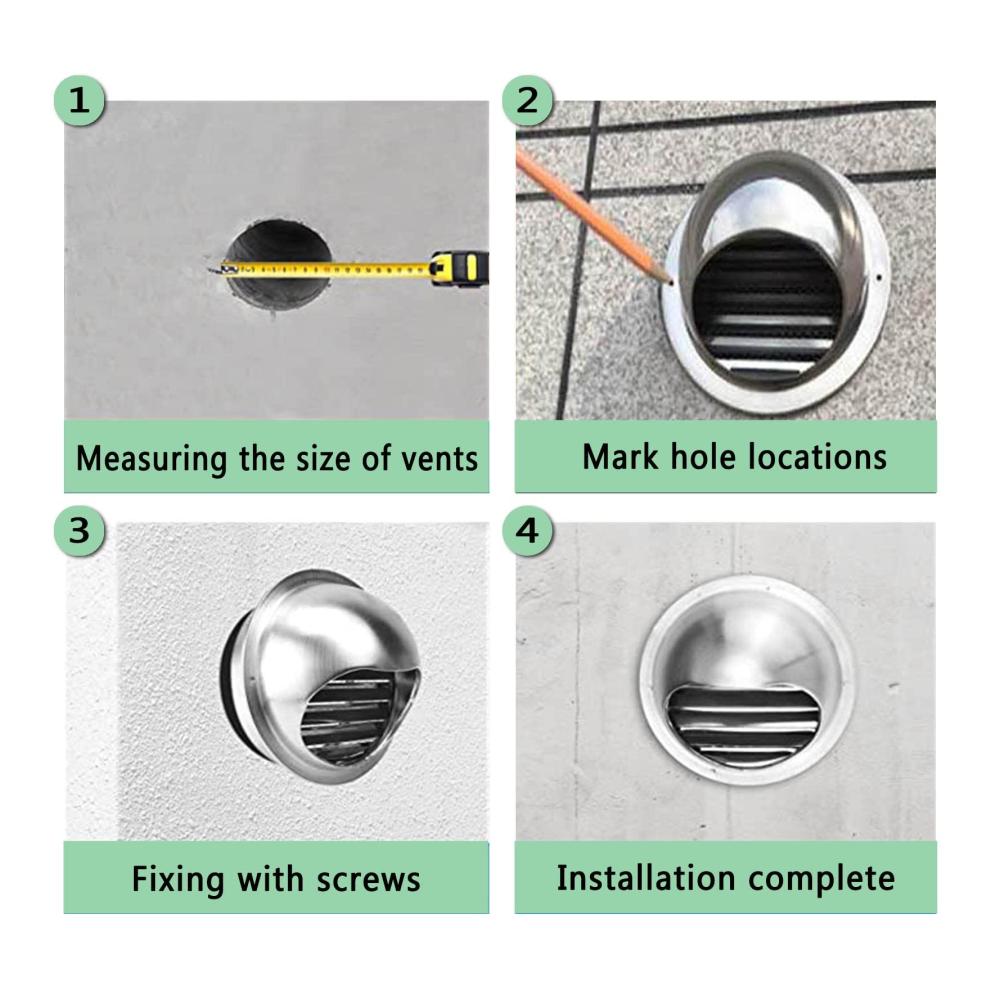 1

Measuring the size of vents

2

Mark hole locations

3

Fixing with screws

4

Installation complete