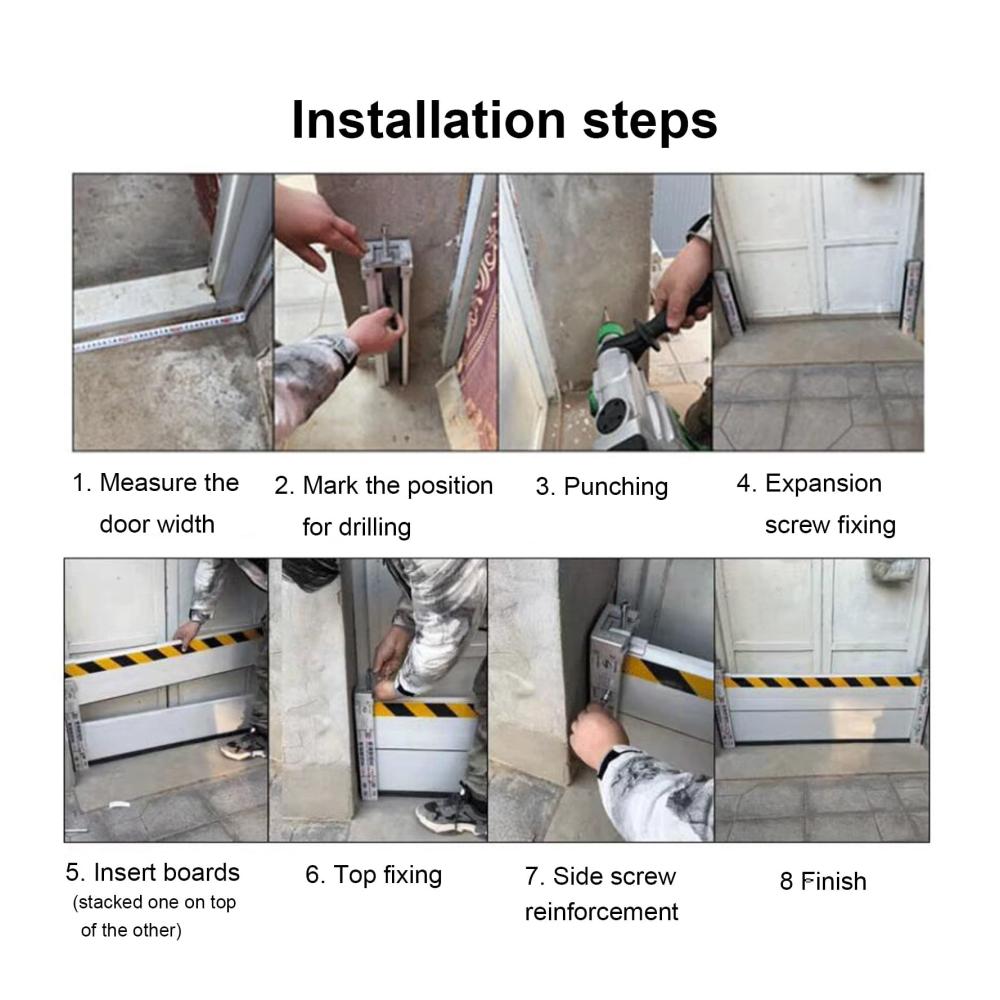 Installation steps

1. Measure the door width

2. Mark the position for drilling

3. Punching

4. Expansion screw fixing

5. Insert boards (stacked one on top of the other)

6. Top fixing

7. Side screw reinforcement

8 Finish