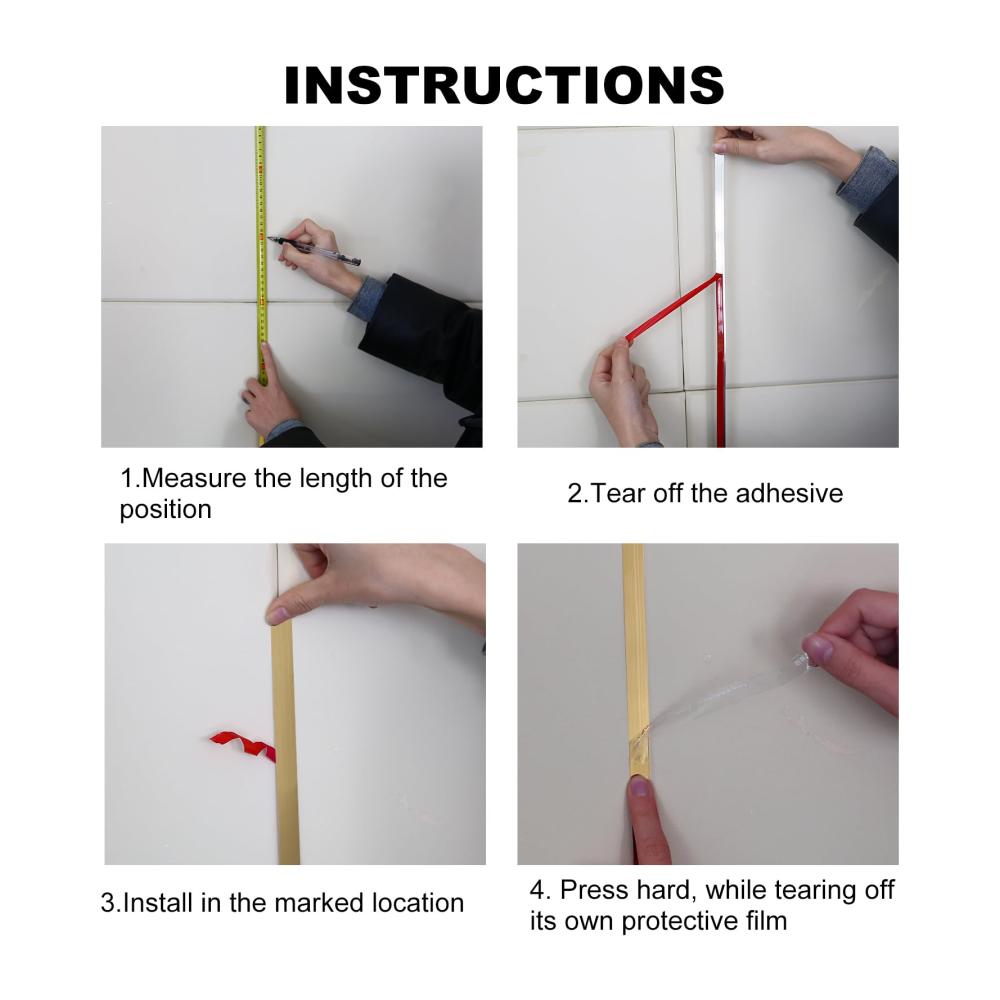 INSTRUCTIONS

1.Measure the length of the position

2.Tear off the adhesive

3.Install in the marked location

4. Press hard, while tearing off its own protective film