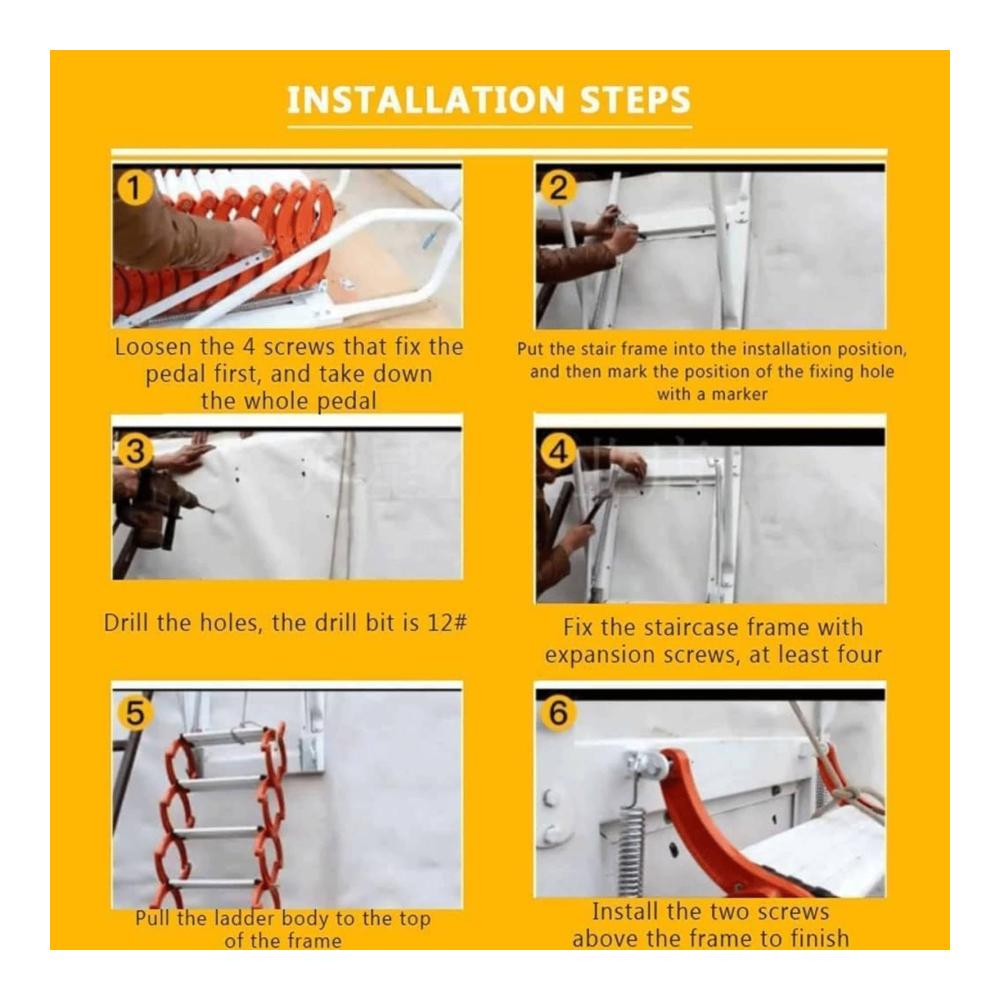 INSTALLATION STEPS

1

Loosen the 4 screws that fix the pedal first, and take down the whole pedal

2

Put the stair frame into the installation position, and then mark the position of the fixing hole with a marker

3

Drill the holes, the drill bit is 12#

4

Fix the staircase frame with expansion screws, at least four

5

Pull the ladder body to the top of the frame

6

Install the two screws above the frame to finish