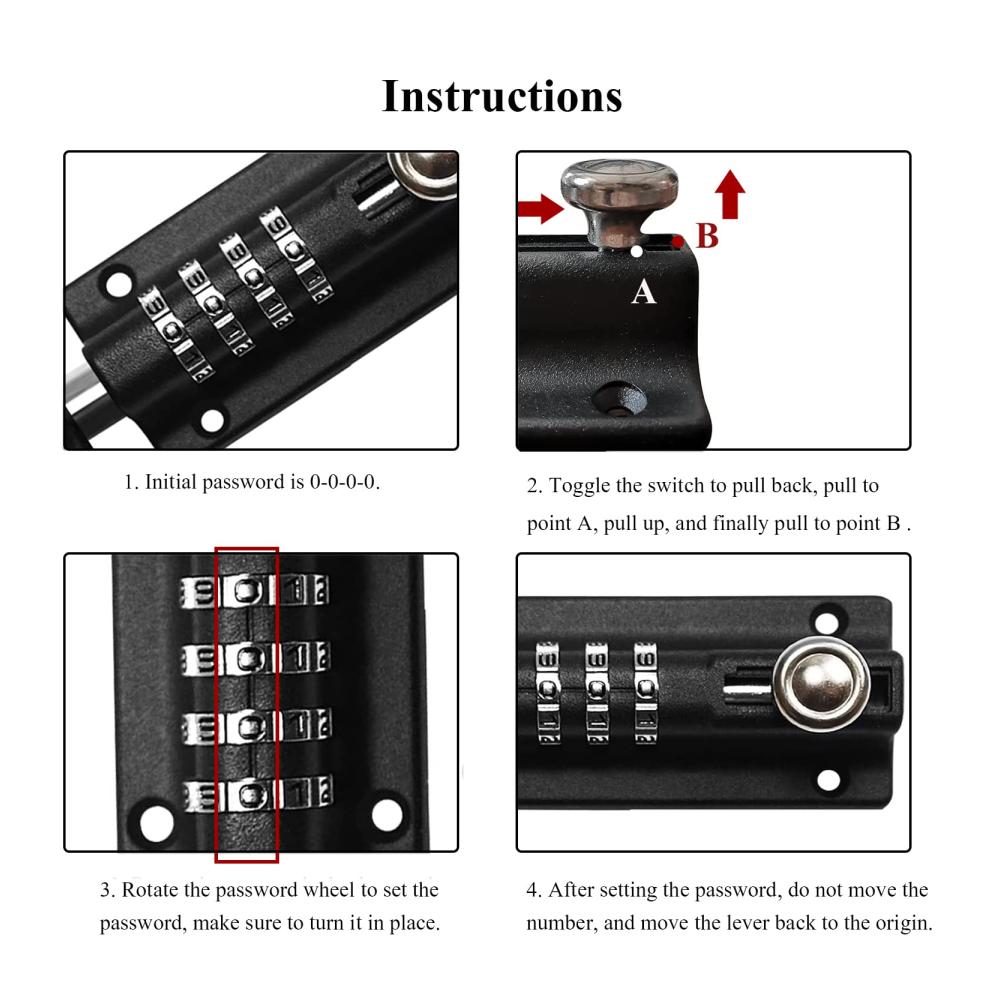 Instructions

B

A

1. Initial password is 0-0-0-0.

2. Toggle the switch to pull back, pull to point A, pull up, and finally pull to point B .

3. Rotate the password wheel to set the password, make sure to turn it in place.

4. After setting the password, do not move the number, and move the lever back to the origin.