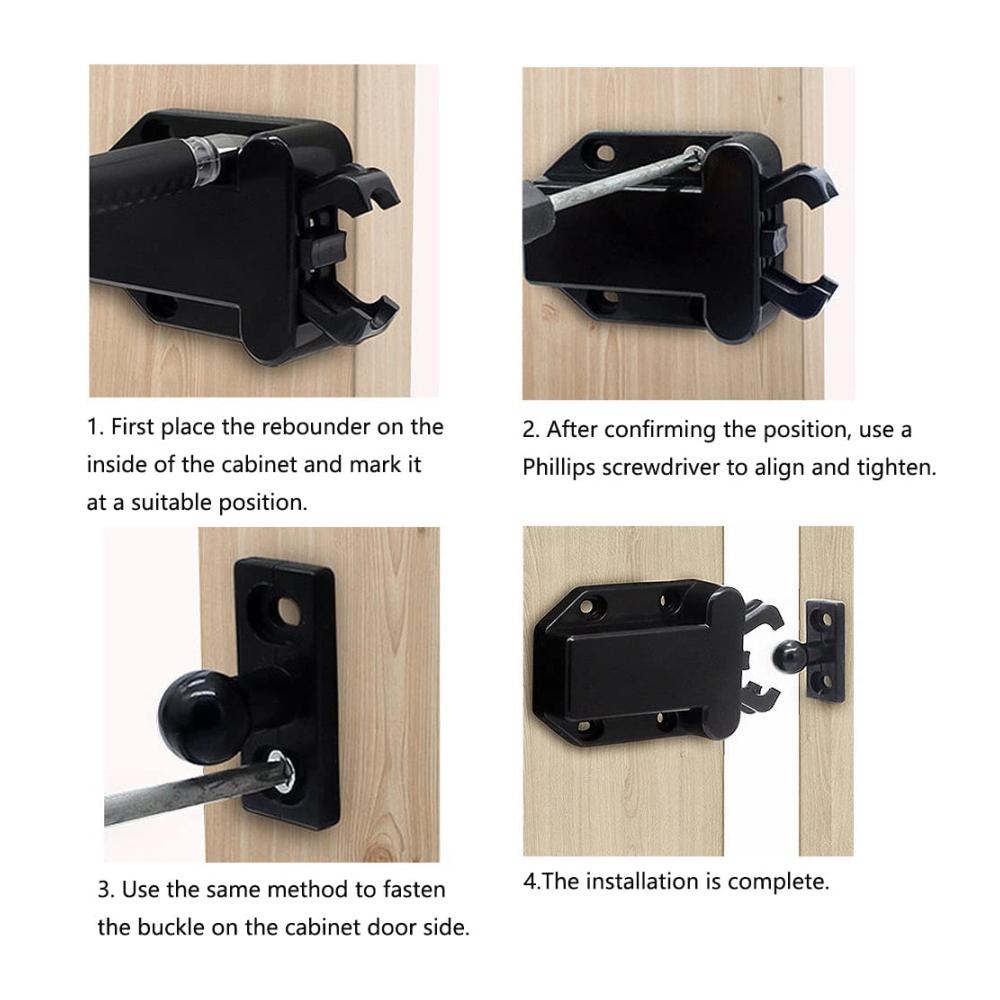 1. First place the rebounder on the inside of the cabinet and mark it at a suitable position.

2. After confirming the position, use a Phillips screwdriver to align and tighten.

3. Use the same method to fasten the buckle on the cabinet door side.

4.The installation is complete.