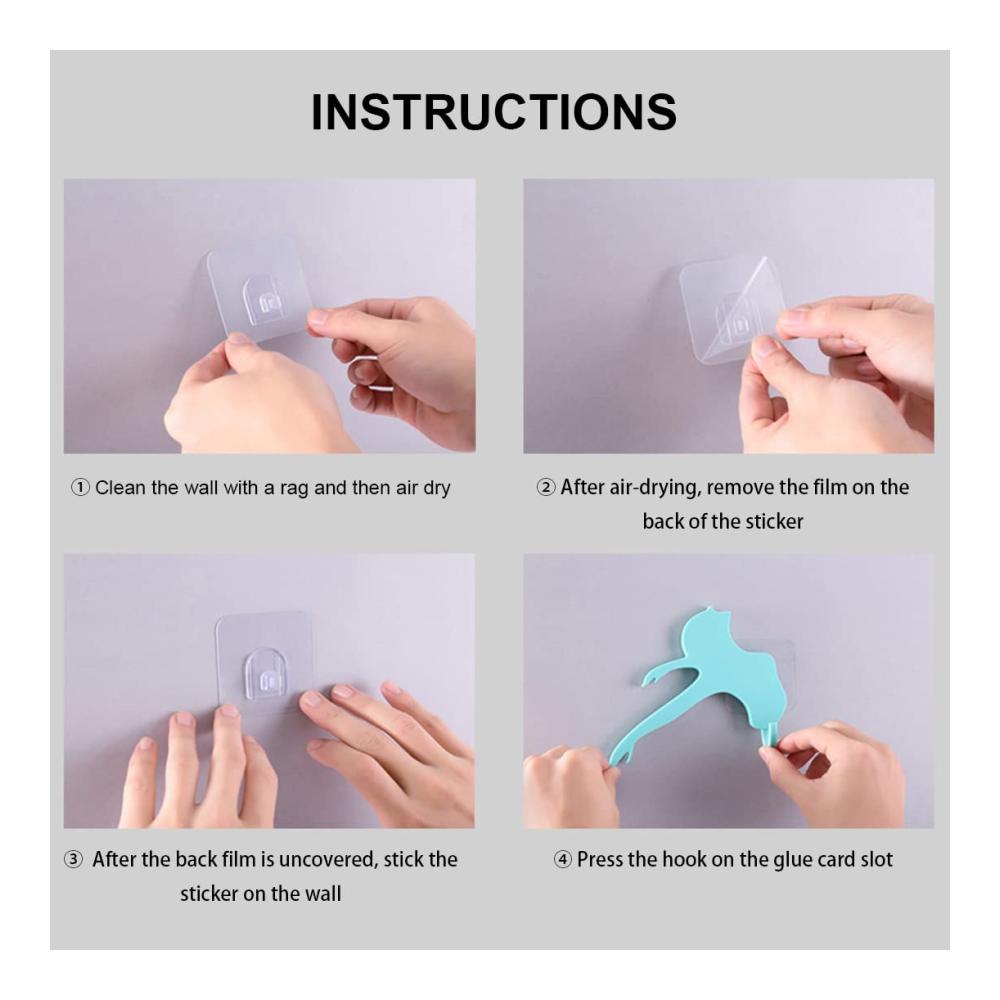 INSTRUCTIONS

① Clean the wall with a rag and then air dry

② After air-drying, remove the film on the back of the sticker

③ After the back film is uncovered, stick the sticker on the wall

④ Press the hook on the glue card slot