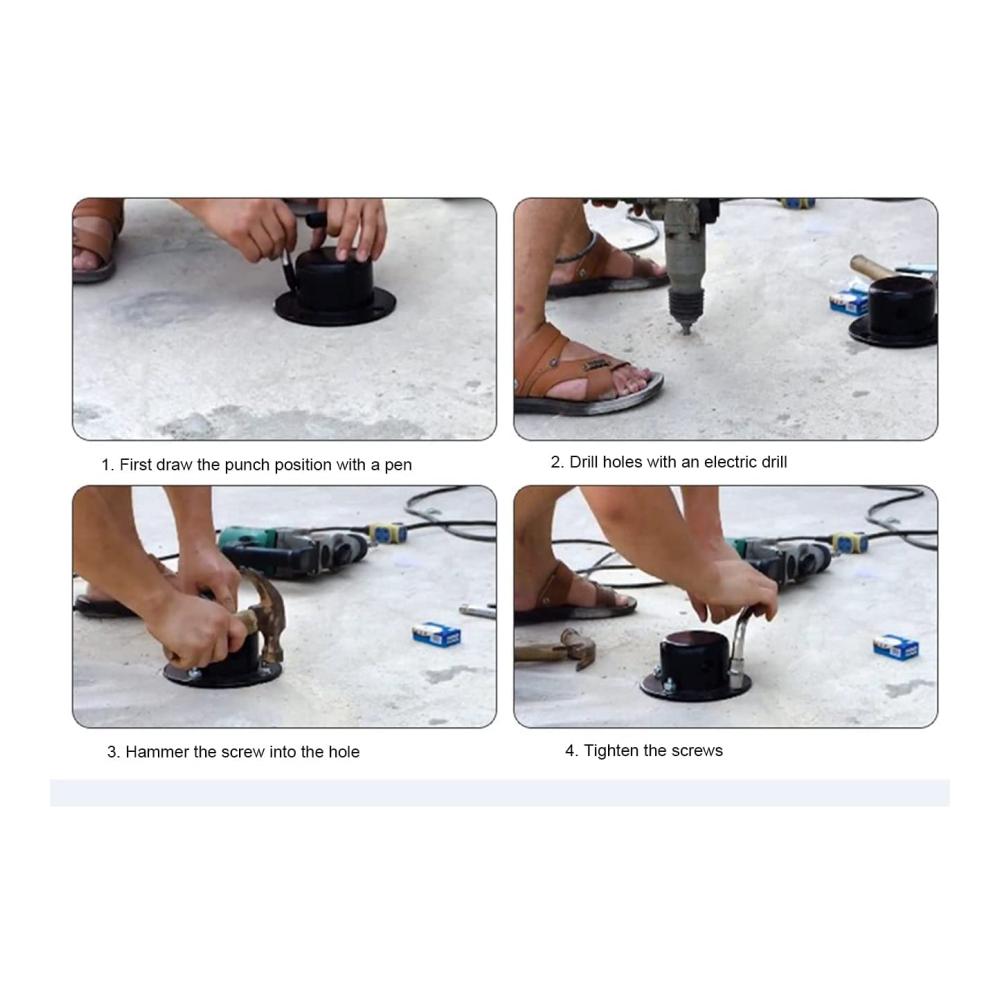 1. First draw the punch position with a pen

2. Drill holes with an electric drill

3. Hammer the screw into the hole

4. Tighten the screws