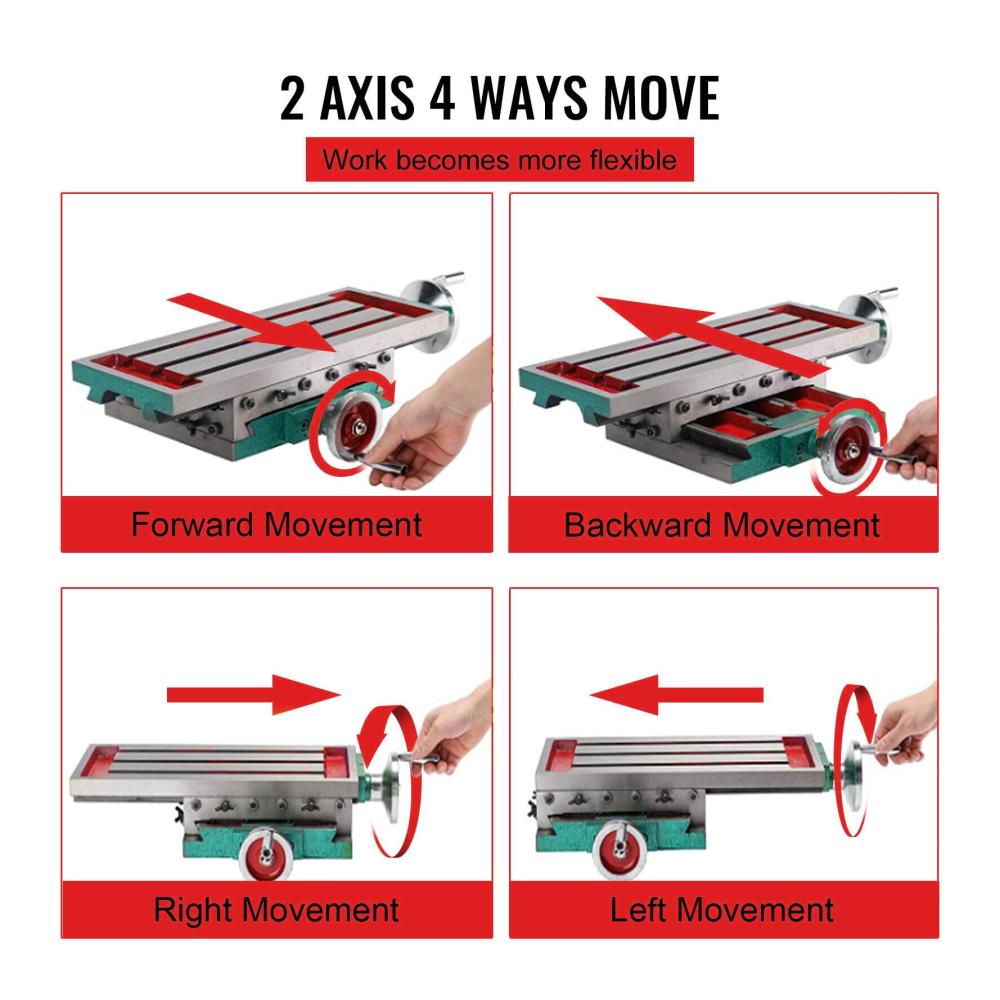 2 AXIS 4 WAYS MOVE

Work becomes more flexible

Forward Movement

Backward Movement

Right Movement

Left Movement