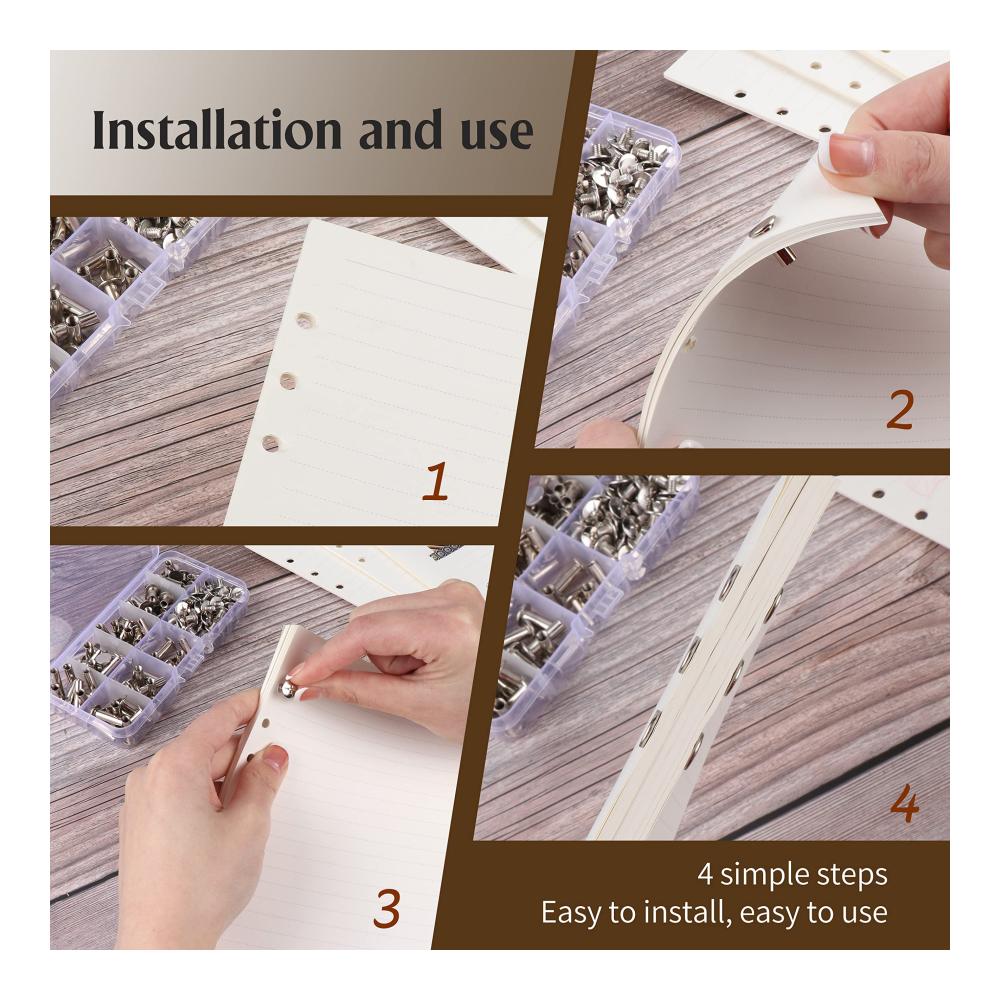 Installation and use

1

2

3

4

4 simple steps
Easy to install, easy to use