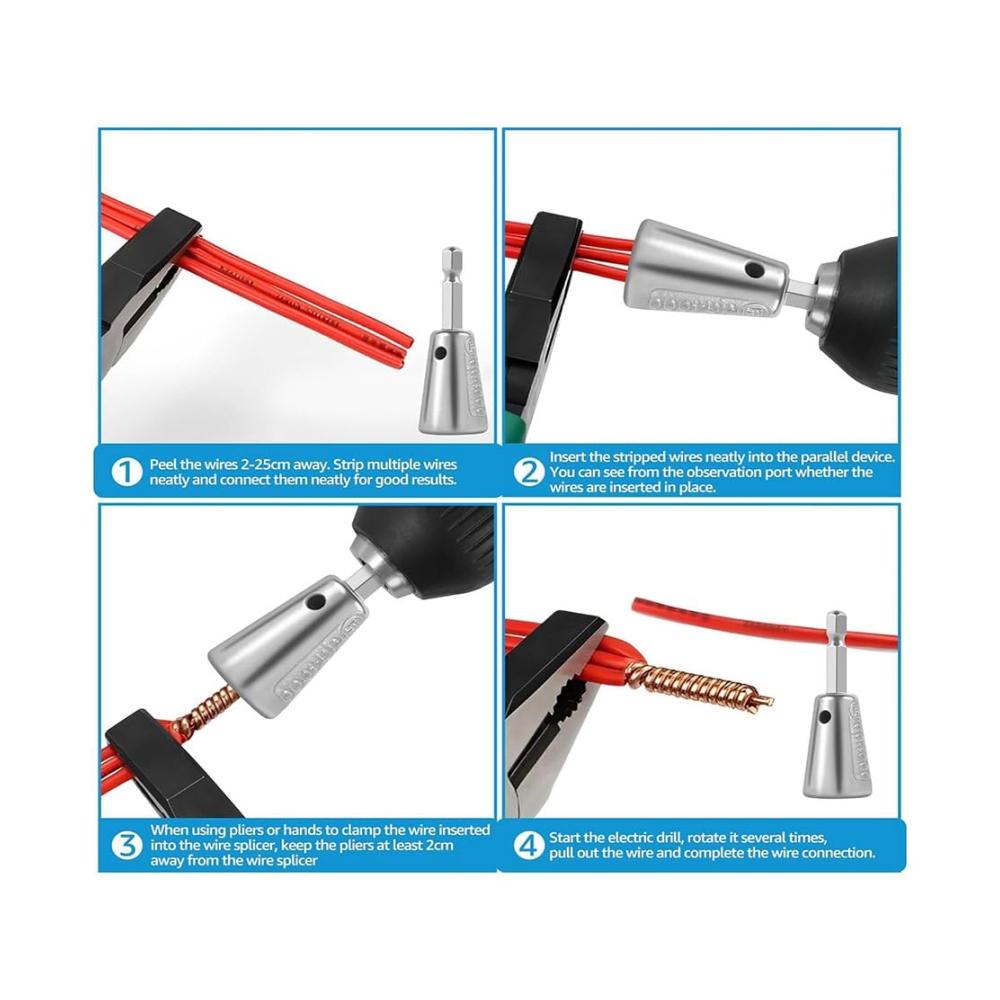 1 Peel the wires 2-25cm away. Strip multiple wires neatly and connect them neatly for good results.

2 Insert the stripped wires neatly into the parallel device. You can see from the observation port whether the wires are inserted in place.

3 When using pliers or hands to clamp the wire inserted into the wire splicer, keep the pliers at least 2cm away from the wire splicer

4 Start the electric drill, rotate it several times, pull out the wire and complete the wire connection.