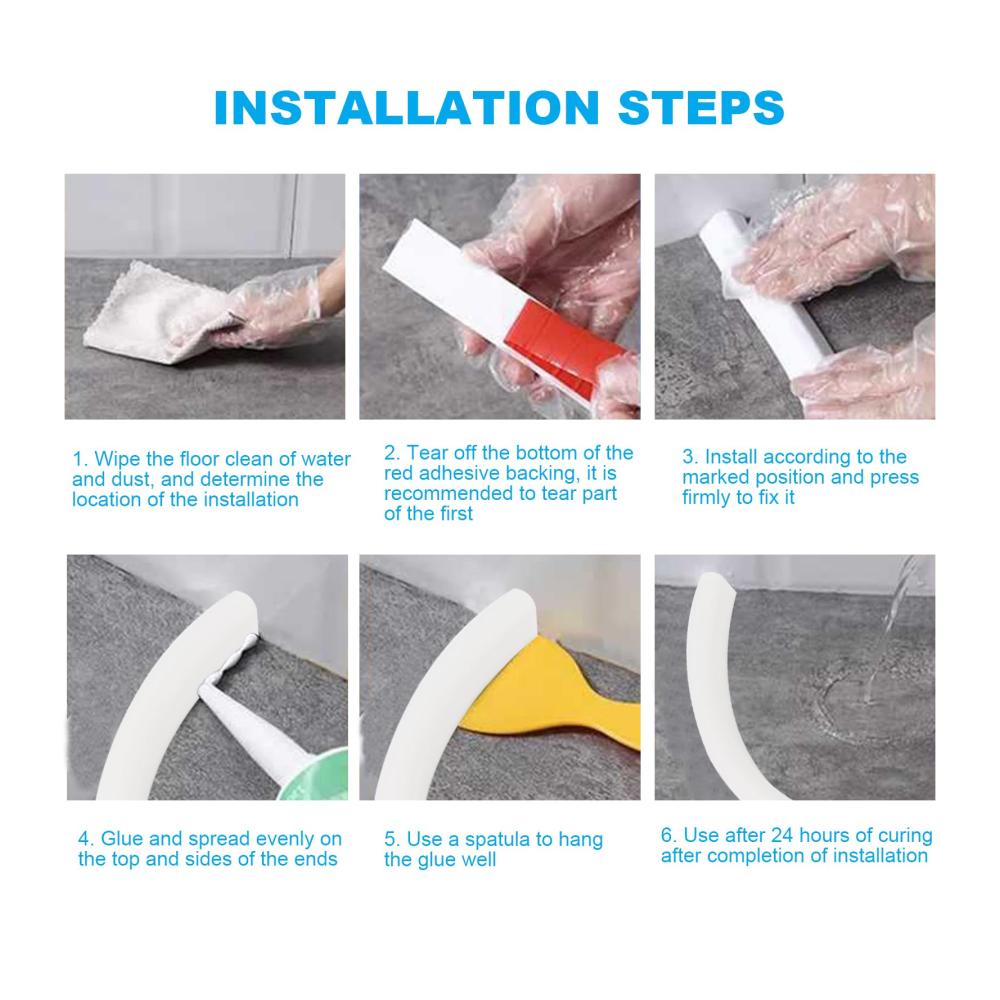 INSTALLATION STEPS

1. Wipe the floor clean of water and dust, and determine the location of the installation

2. Tear off the bottom of the red adhesive backing, it is recommended to tear part of the first

3. Install according to the marked position and press firmly to fix it

4. Glue and spread evenly on the top and sides of the ends

5. Use a spatula to hang the glue well

6. Use after 24 hours of curing after completion of installation