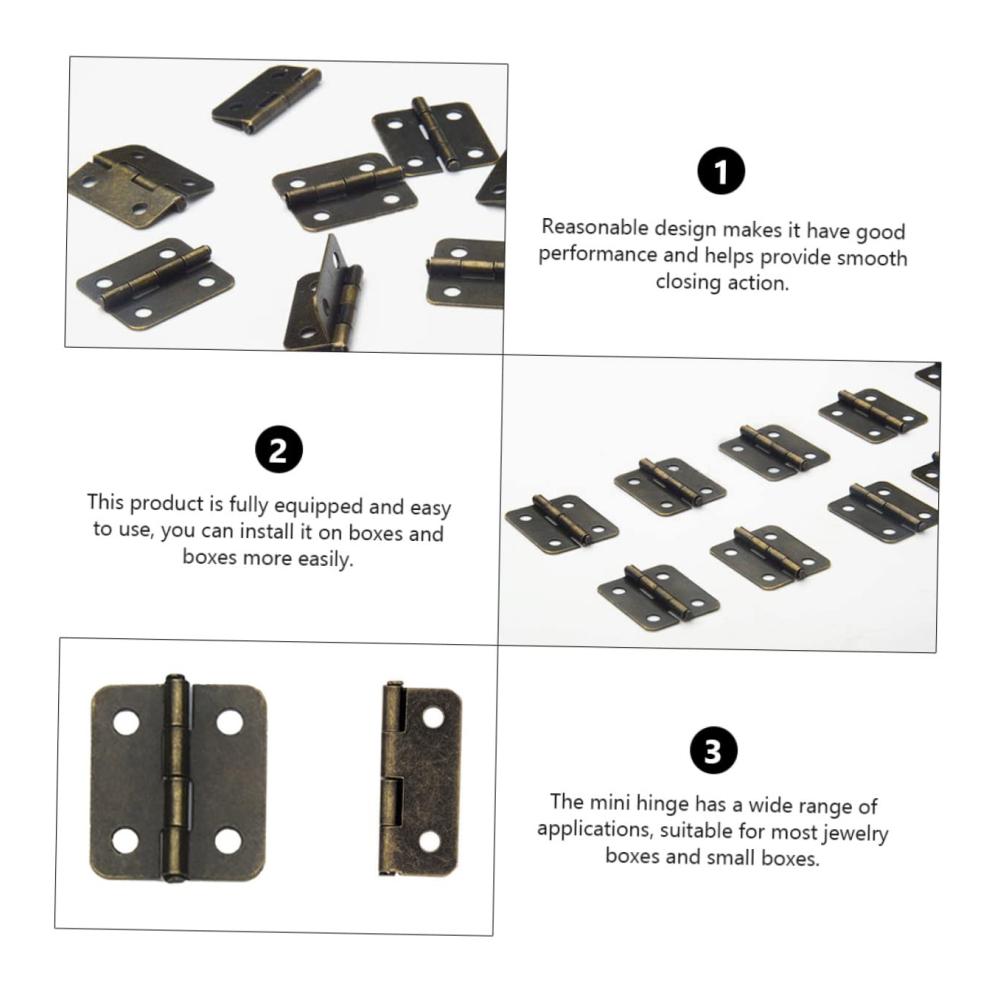 1

Reasonable design makes it have good performance and helps provide smooth closing action.

2

This product is fully equipped and easy to use, you can install it on boxes and boxes more easily.

3

The mini hinge has a wide range of applications, suitable for most jewelry boxes and small boxes.