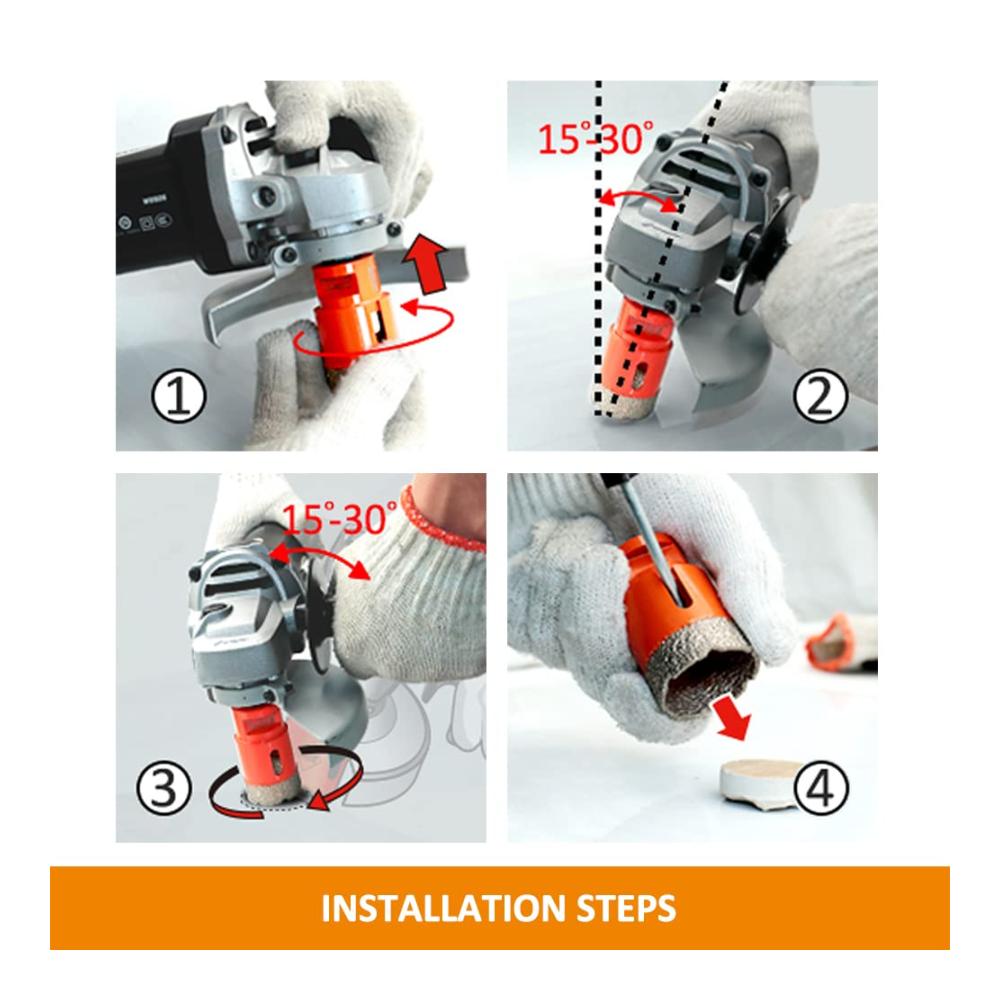 ①

15°-30°

②

15°-30°

③

④

INSTALLATION STEPS