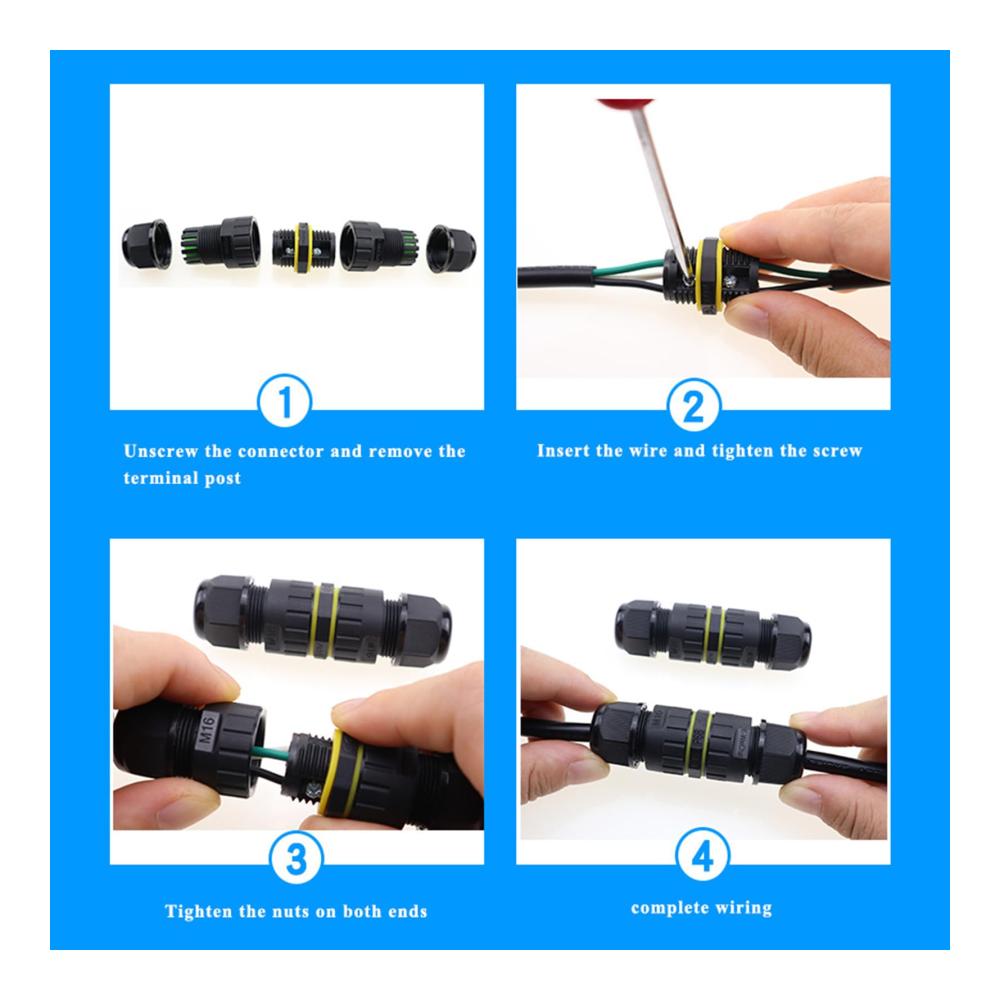 1

Unscrew the connector and remove the terminal post

2

Insert the wire and tighten the screw

M16

3

Tighten the nuts on both ends

4

complete wiring