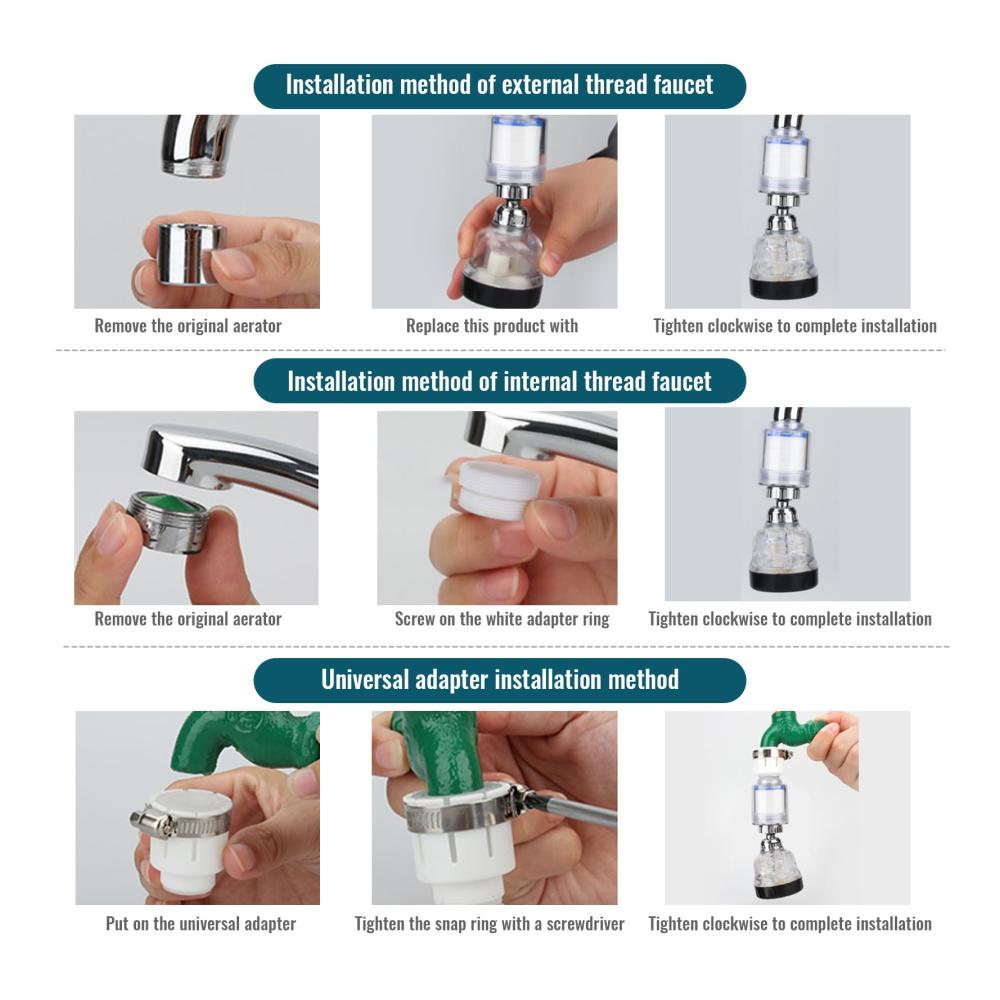 Installation method of external thread faucet

Remove the original aerator

Replace this product with

Tighten clockwise to complete installation

Installation method of internal thread faucet

Remove the original aerator

Screw on the white adapter ring

Tighten clockwise to complete installation

Universal adapter installation method

Put on the universal adapter

Tighten the snap ring with a screwdriver

Tighten clockwise to complete installation