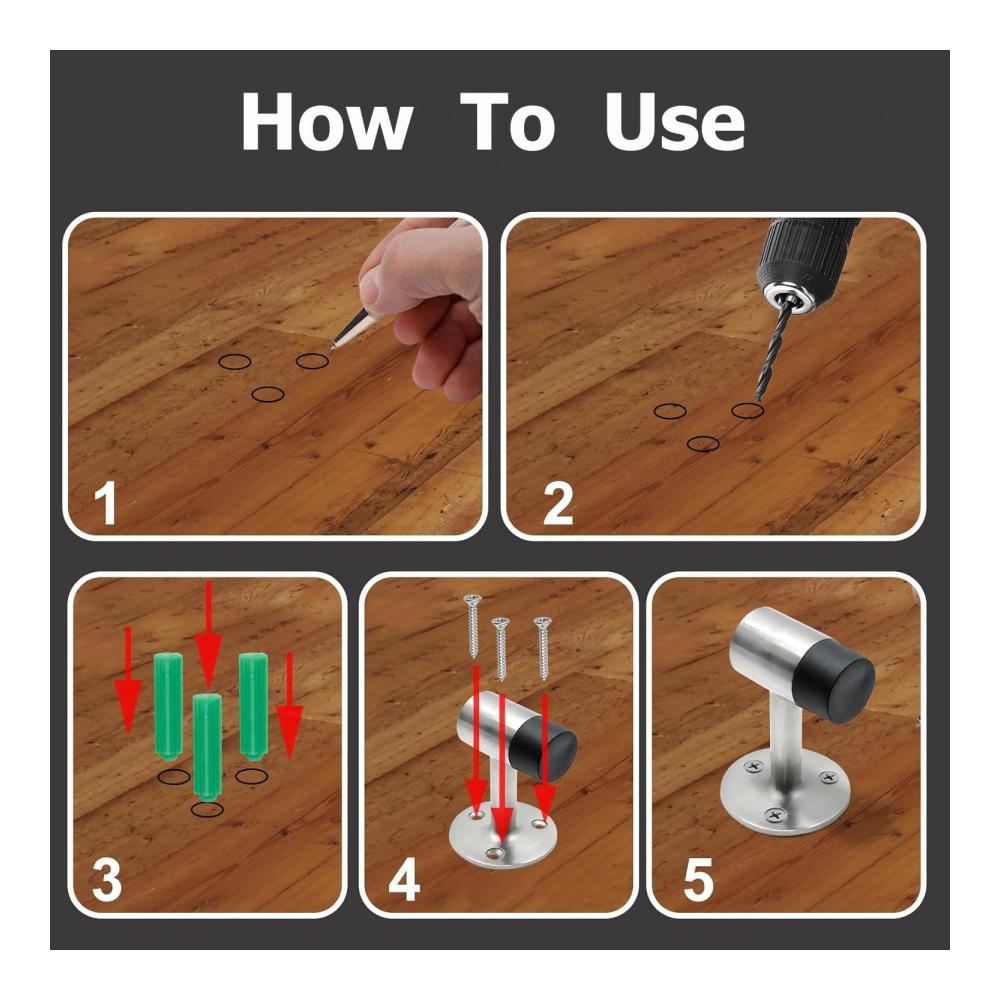 How To Use

1

2

3

4

5