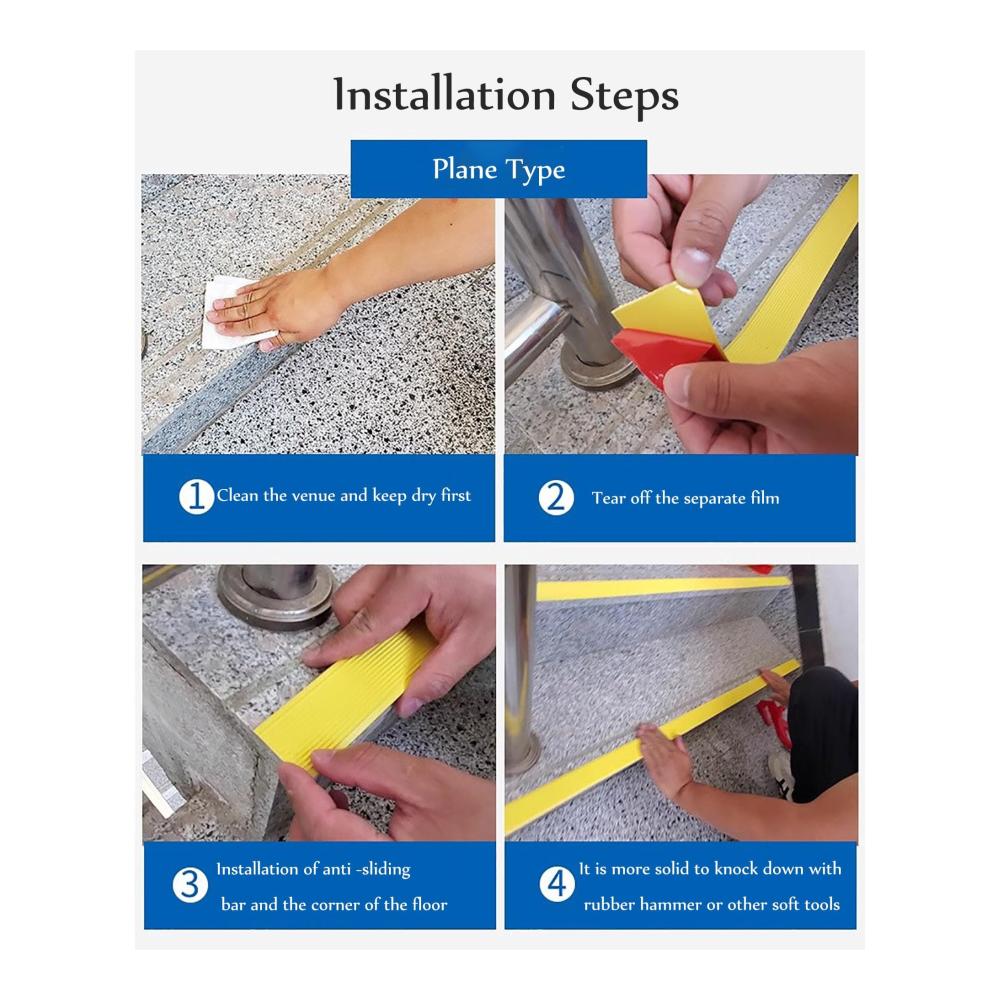 Installation Steps

Plane Type

1 Clean the venue and keep dry first

2 Tear off the separate film

3 Installation of anti -sliding bar and the corner of the floor

4 It is more solid to knock down with rubber hammer or other soft tools