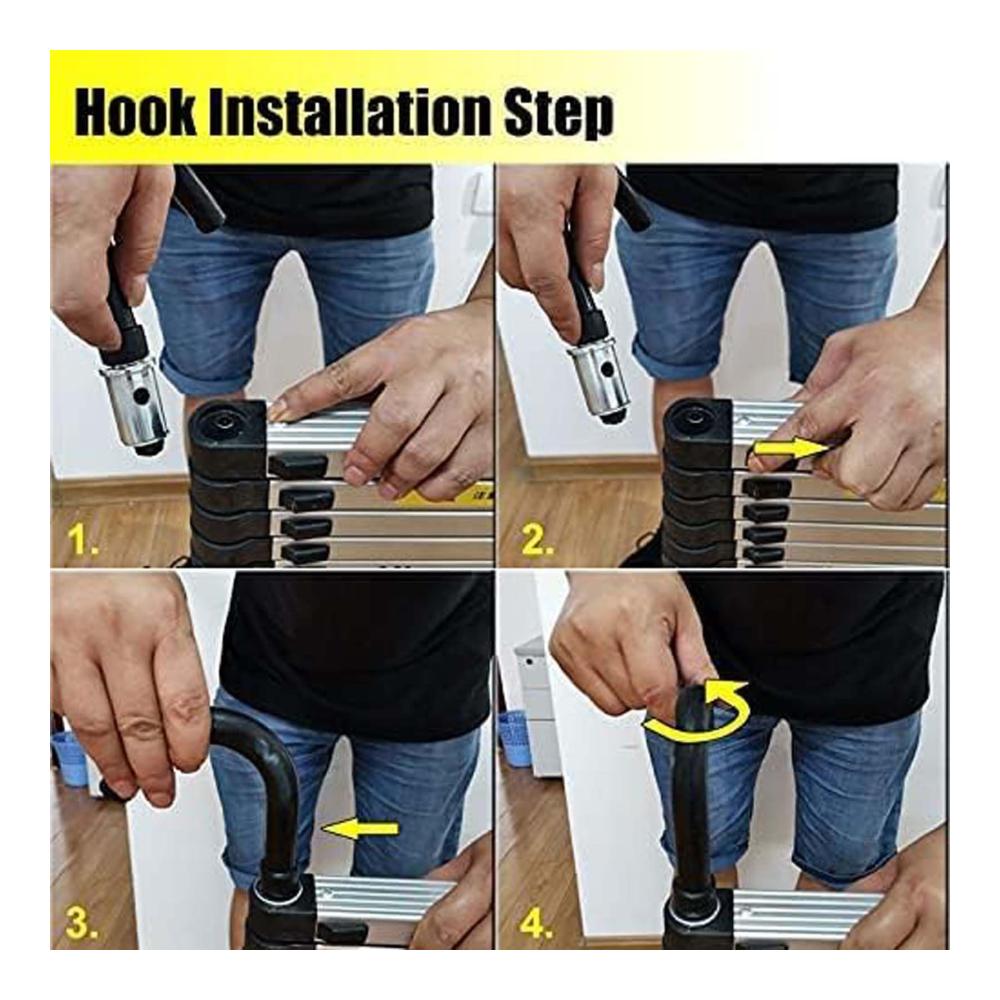 Hook Installation Step

1.

2.

3.

4.