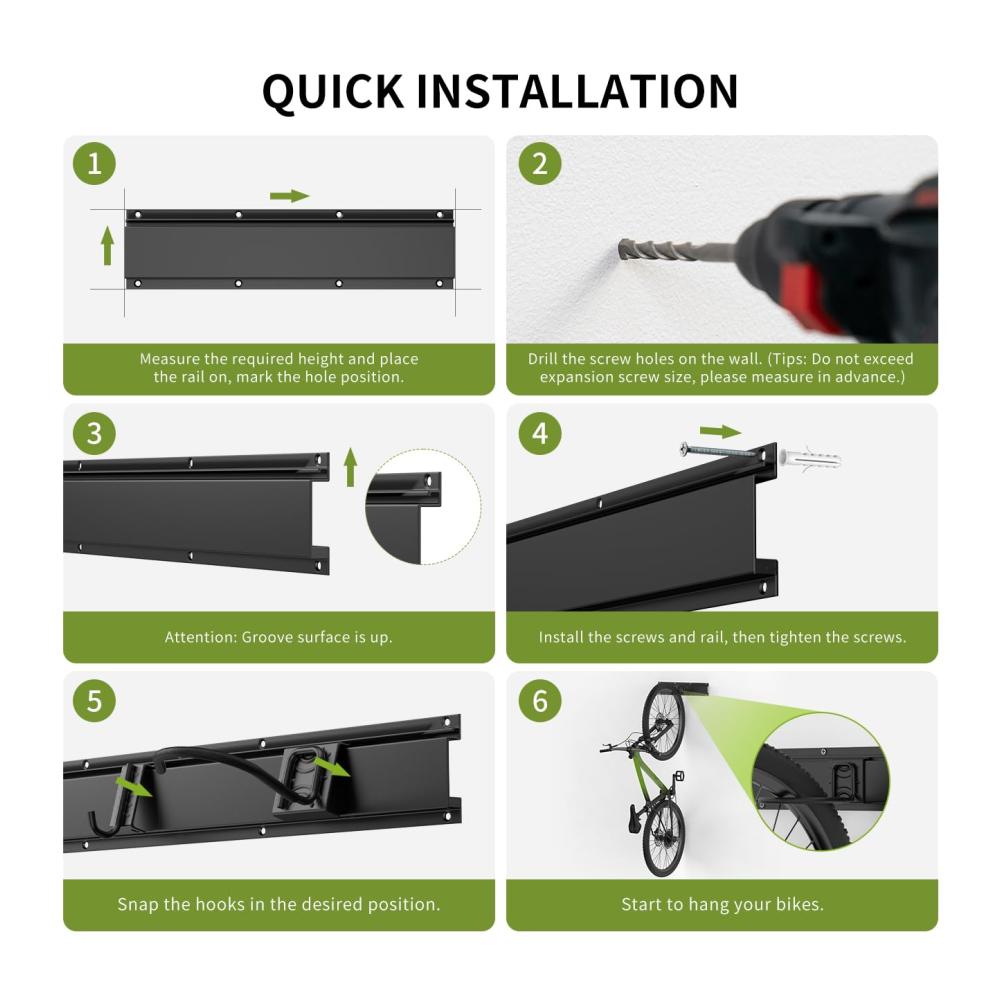 QUICK INSTALLATION

1

Measure the required height and place the rail on, mark the hole position.

2

Drill the screw holes on the wall. (Tips: Do not exceed expansion screw size, please measure in advance.)

3

Attention: Groove surface is up.

4

Install the screws and rail, then tighten the screws.

5

Snap the hooks in the desired position.

6

Start to hang your bikes.