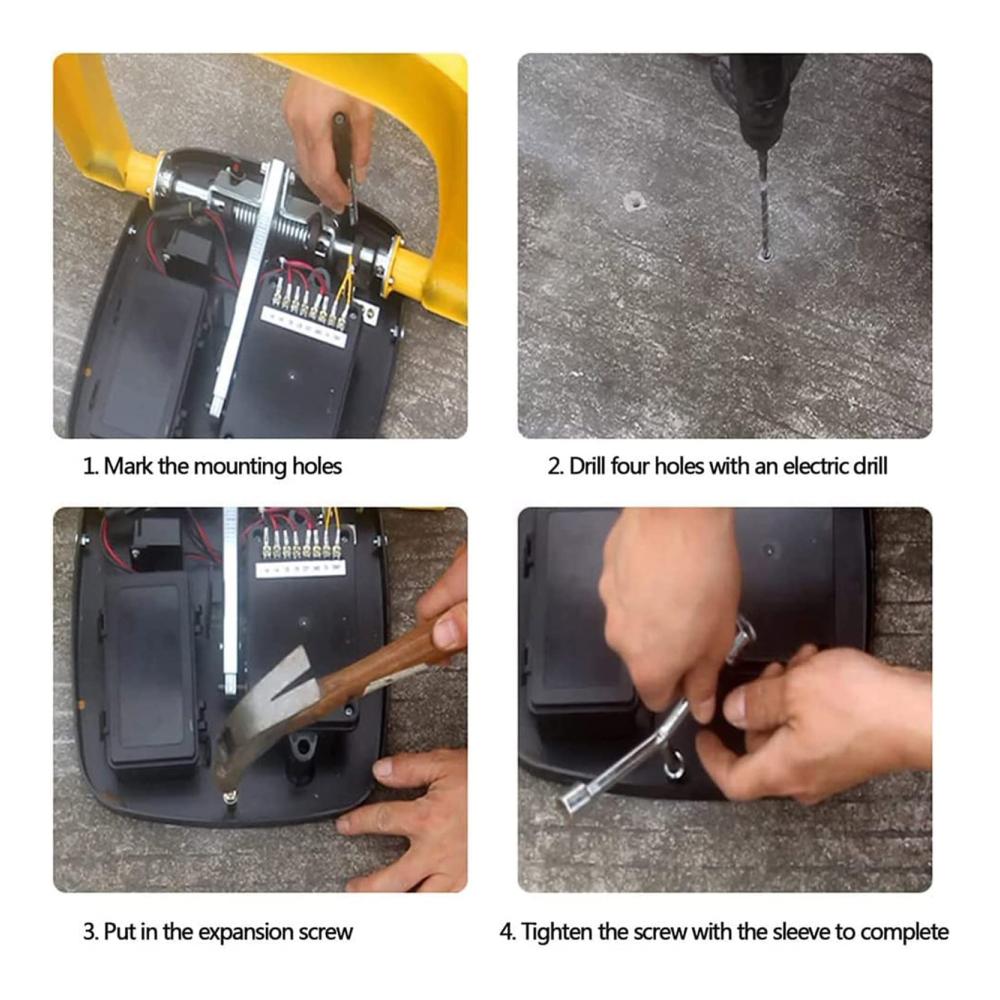 1. Mark the mounting holes

2. Drill four holes with an electric drill

3. Put in the expansion screw

4. Tighten the screw with the sleeve to complete