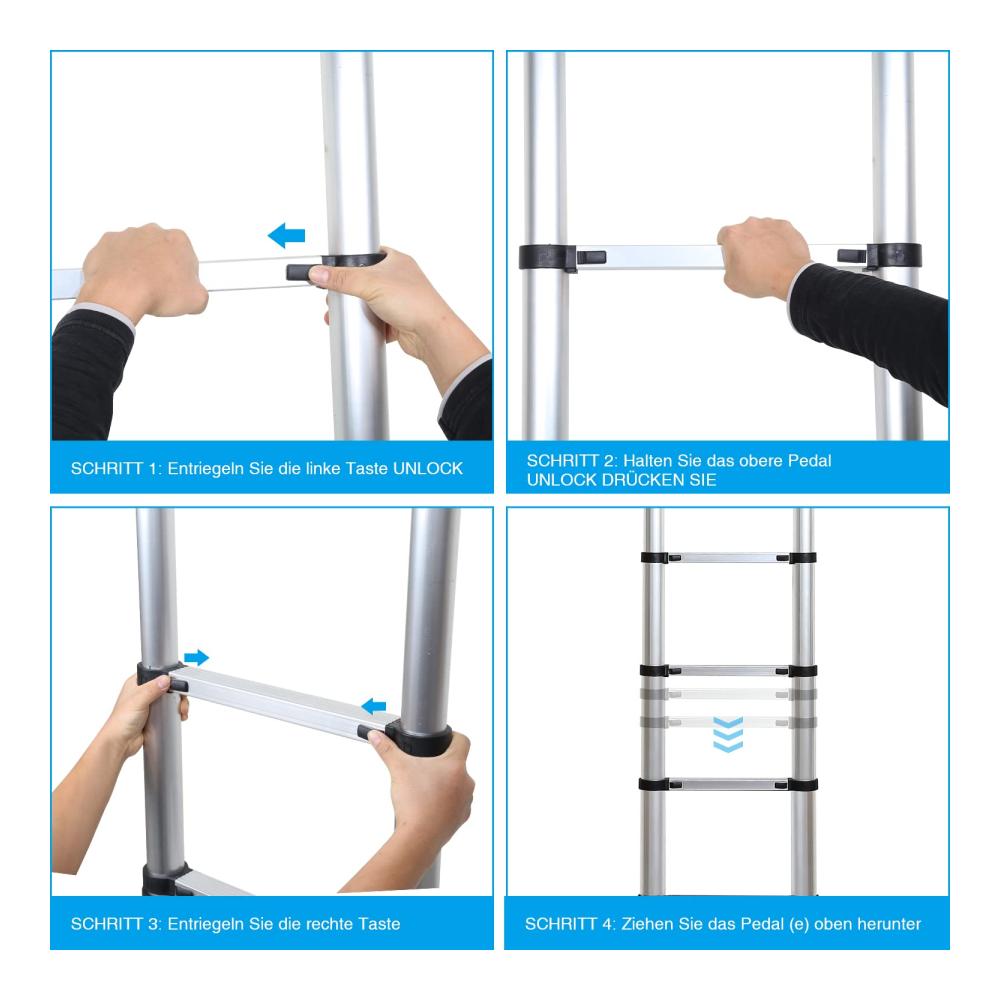 SCHRITT 1: Entriegeln Sie die linke Taste UNLOCK

SCHRITT 2: Halten Sie das obere Pedal UNLOCK DRÜCKEN SIE

SCHRITT 3: Entriegeln Sie die rechte Taste

SCHRITT 4: Ziehen Sie das Pedal (e) oben herunter