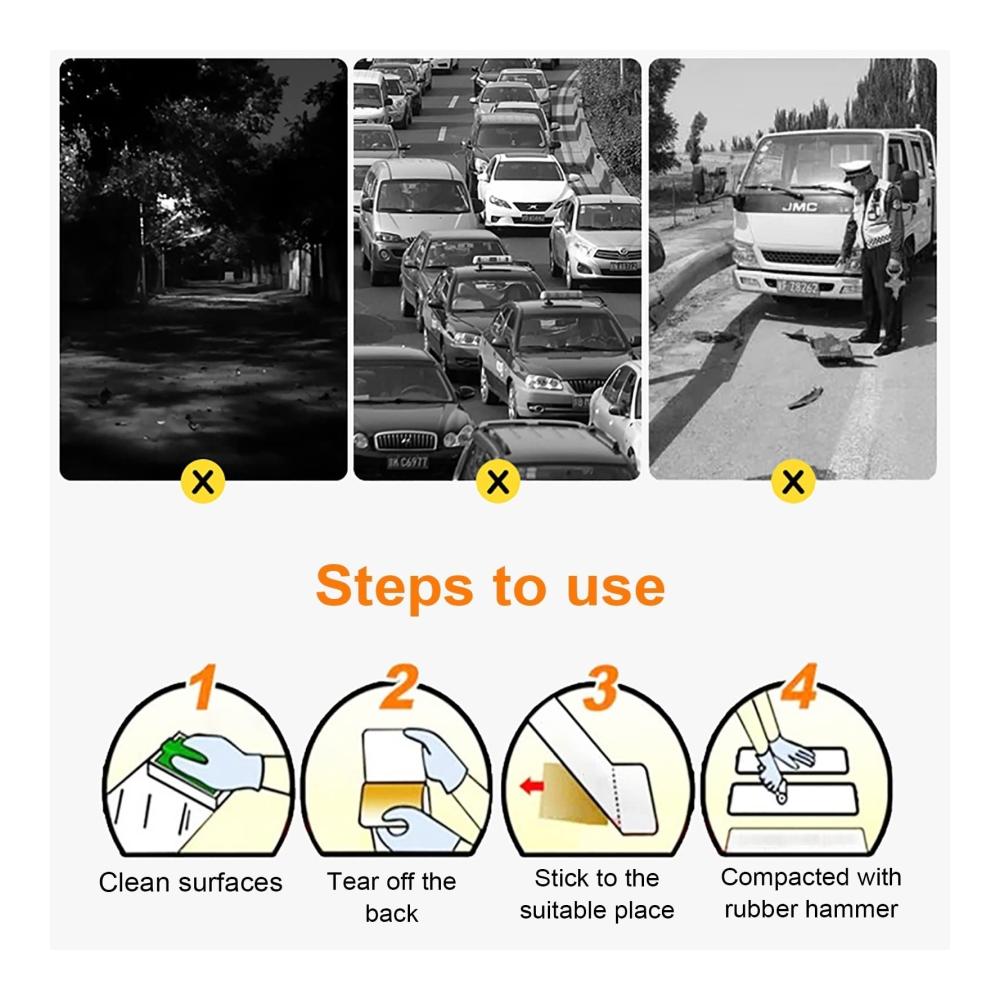 JMC

Steps to use

1
Clean surfaces

2
Tear off the back

3
Stick to the suitable place

4
Compacted with rubber hammer