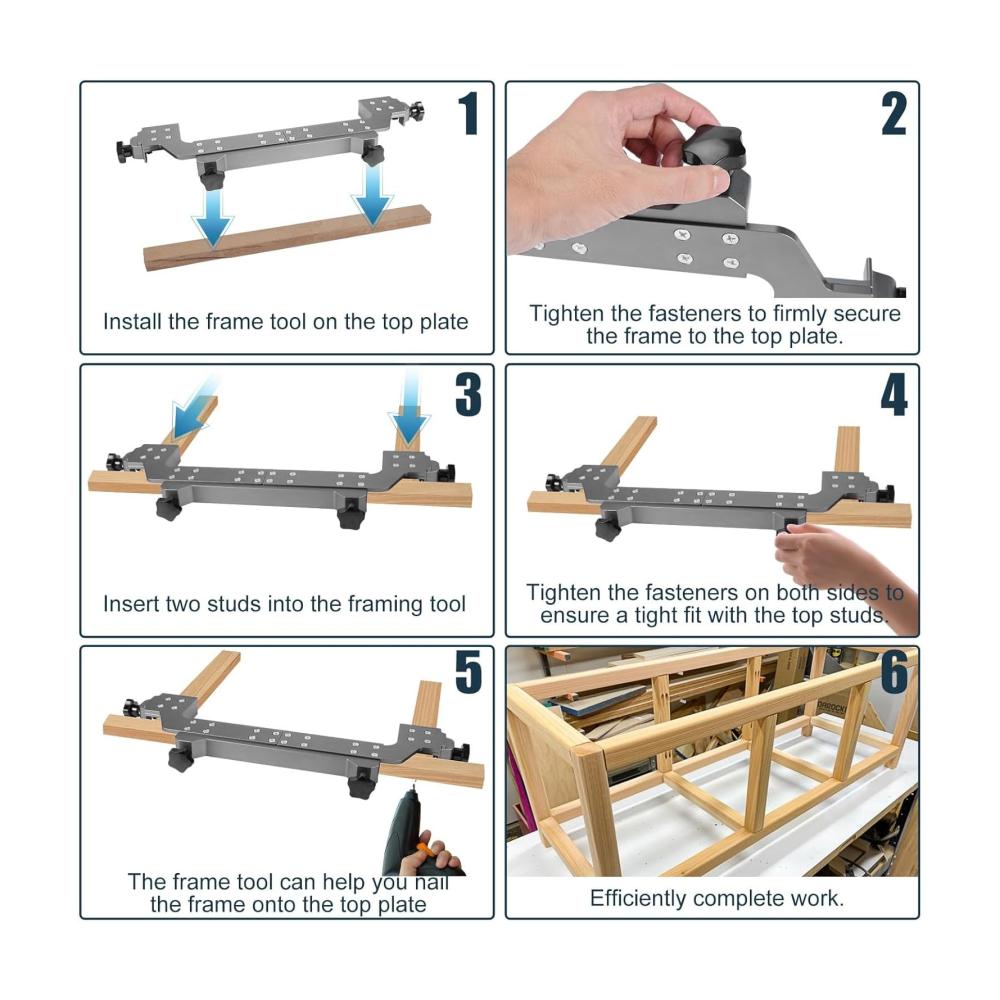 1

Install the frame tool on the top plate

2

Tighten the fasteners to firmly secure the frame to the top plate.

3

Insert two studs into the framing tool

4

Tighten the fasteners on both sides to ensure a tight fit with the top studs.

5

The frame tool can help you nail the frame onto the top plate

6

Efficiently complete work.