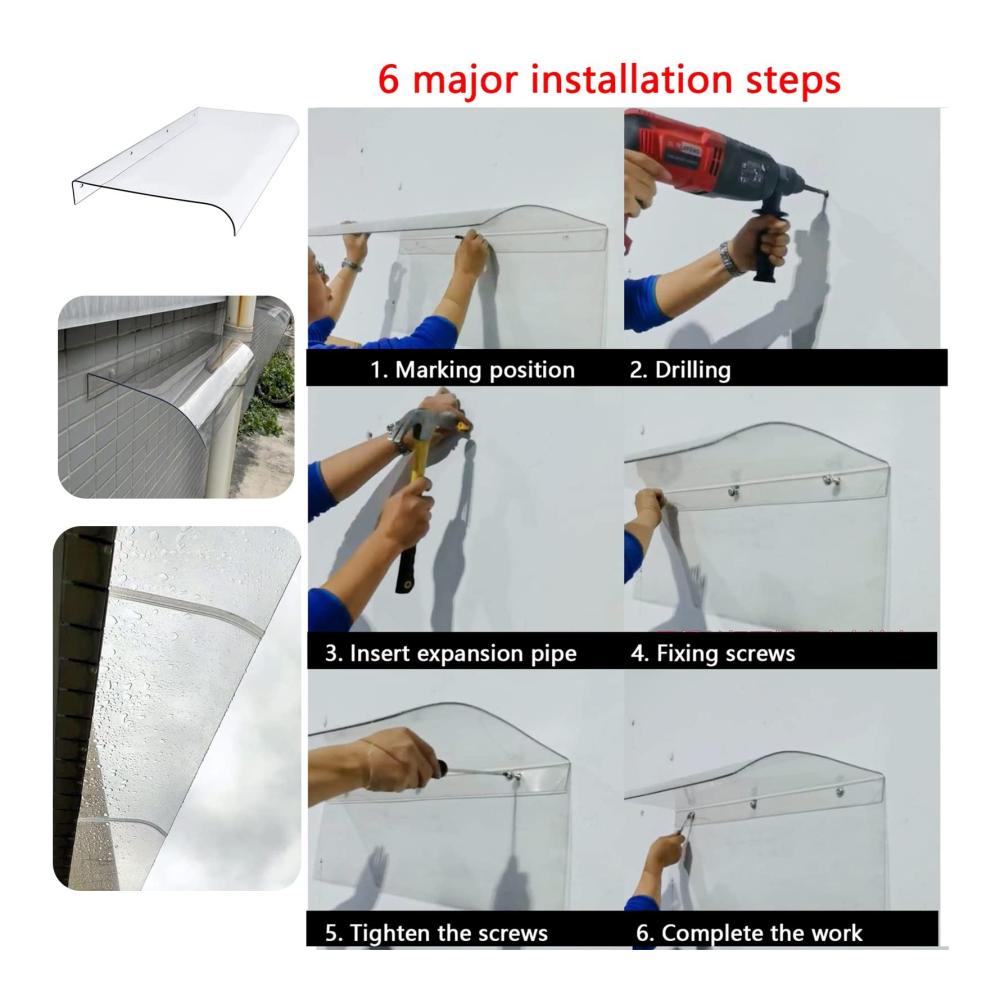 6 major installation steps

1. Marking position

2. Drilling

3. Insert expansion pipe

4. Fixing screws

5. Tighten the screws

6. Complete the work