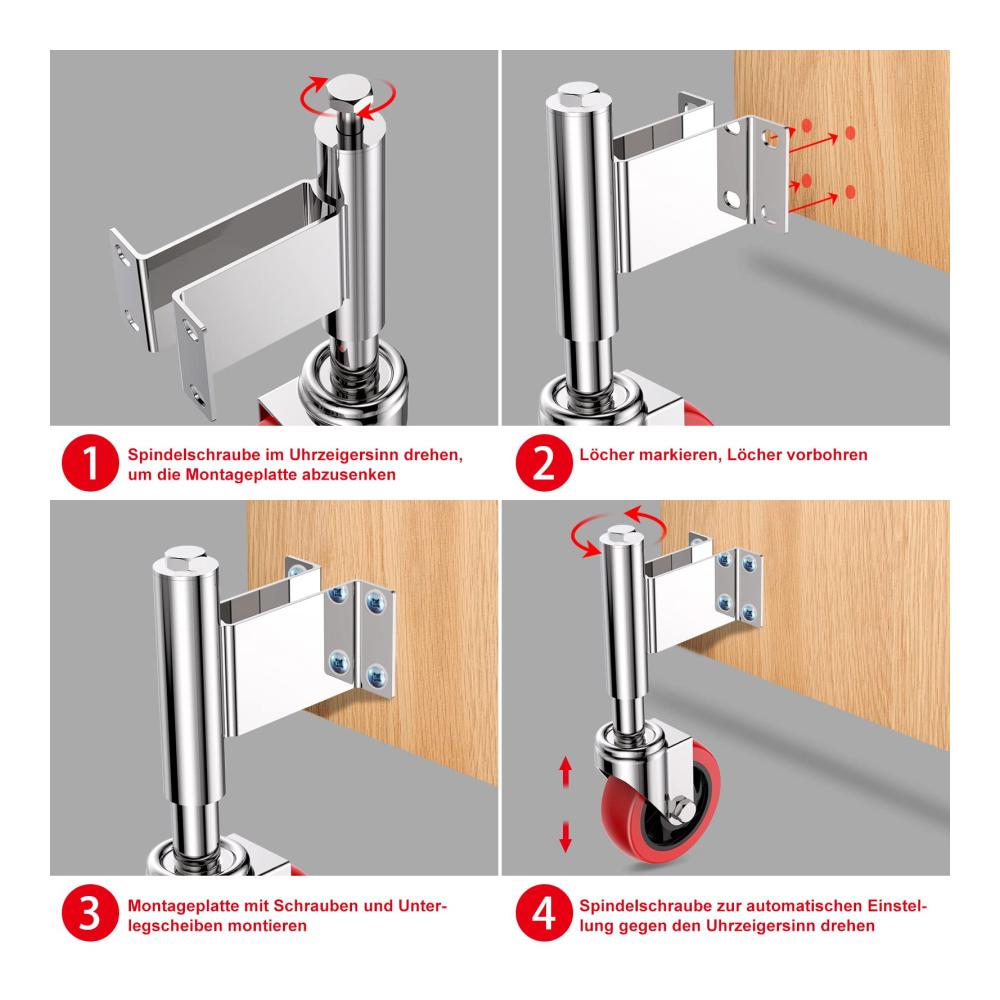 1 Spindelschraube im Uhrzeigersinn drehen, um die Montageplatte abzusenken

2 Löcher markieren, Löcher vorbohren

3 Montageplatte mit Schrauben und Unterlegscheiben montieren

4 Spindelschraube zur automatischen Einstellung gegen den Uhrzeigersinn drehen