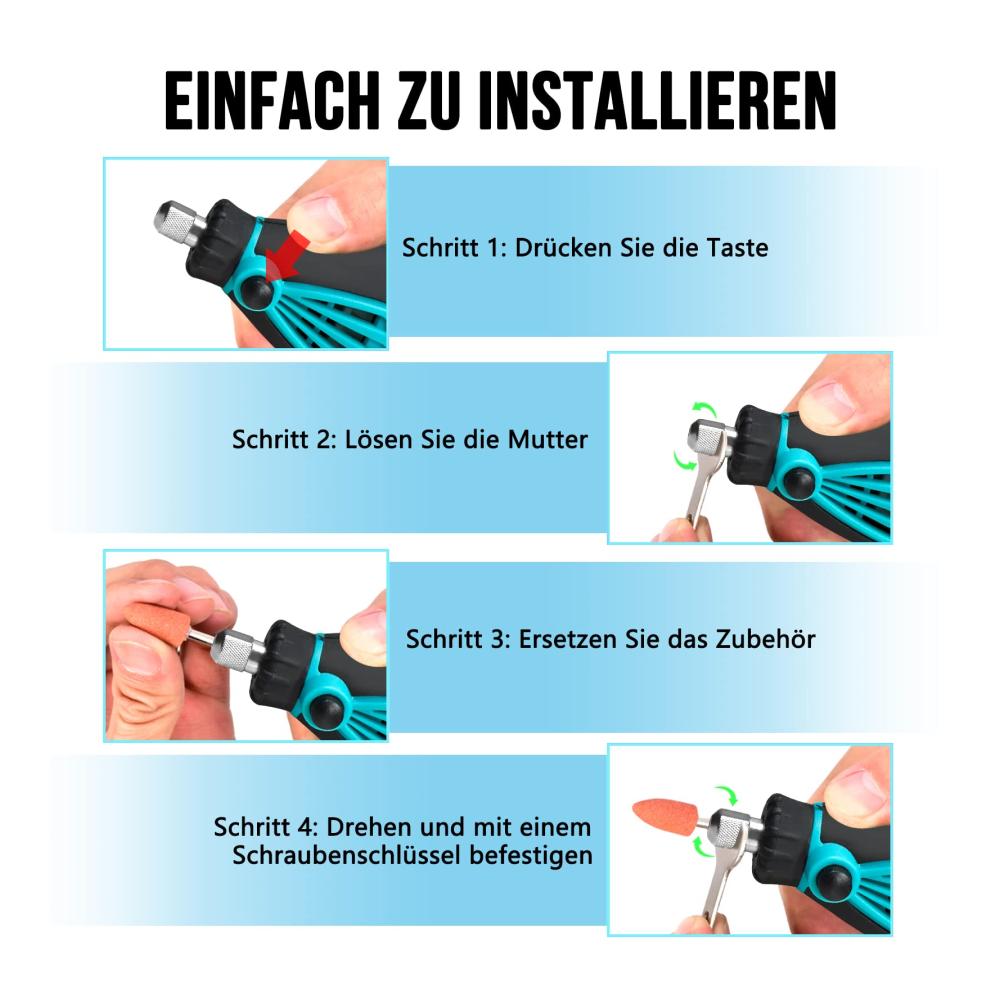 EINFACH ZU INSTALLIEREN

Schritt 1: Drücken Sie die Taste

Schritt 2: Lösen Sie die Mutter

Schritt 3: Ersetzen Sie das Zubehör

Schritt 4: Drehen und mit einem Schraubenschlüssel befestigen