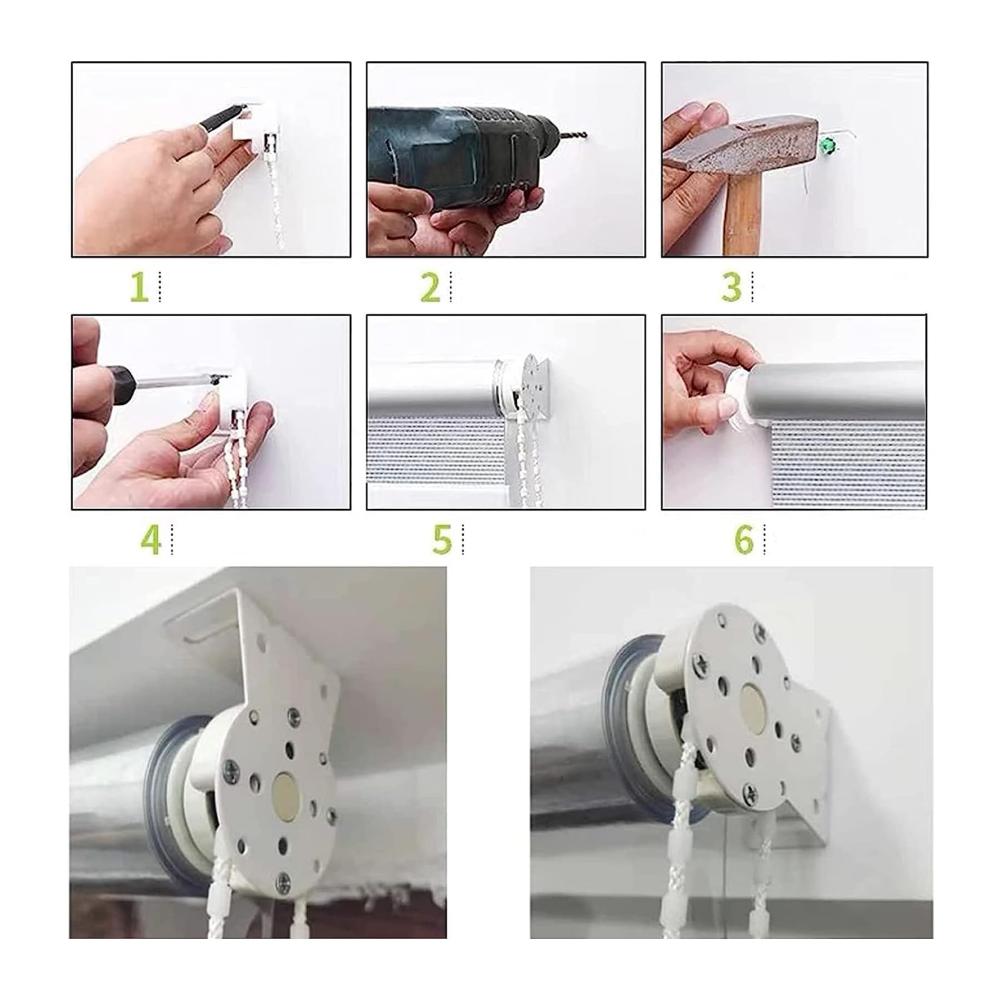 1

2

3

4

5

6